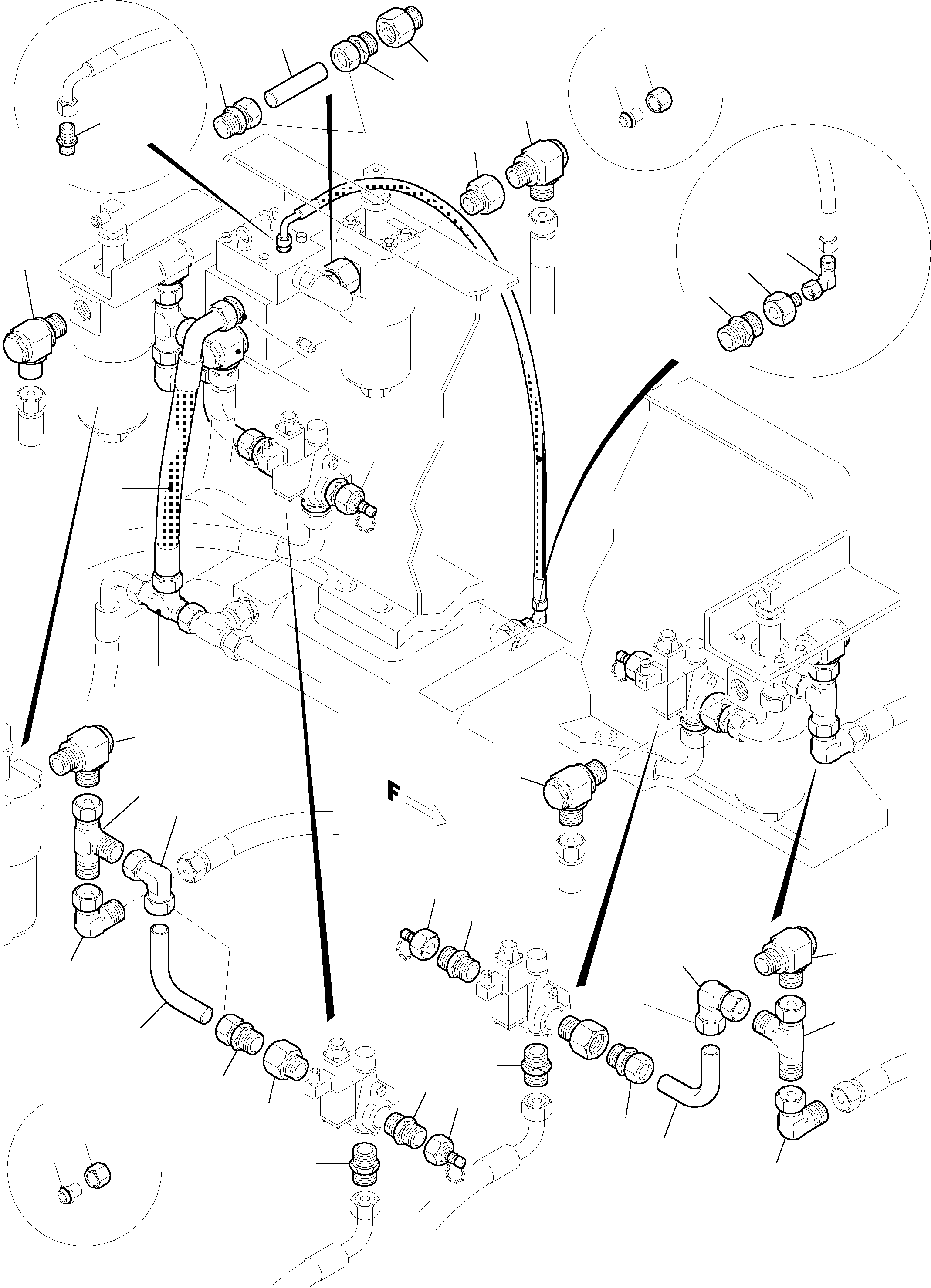 F