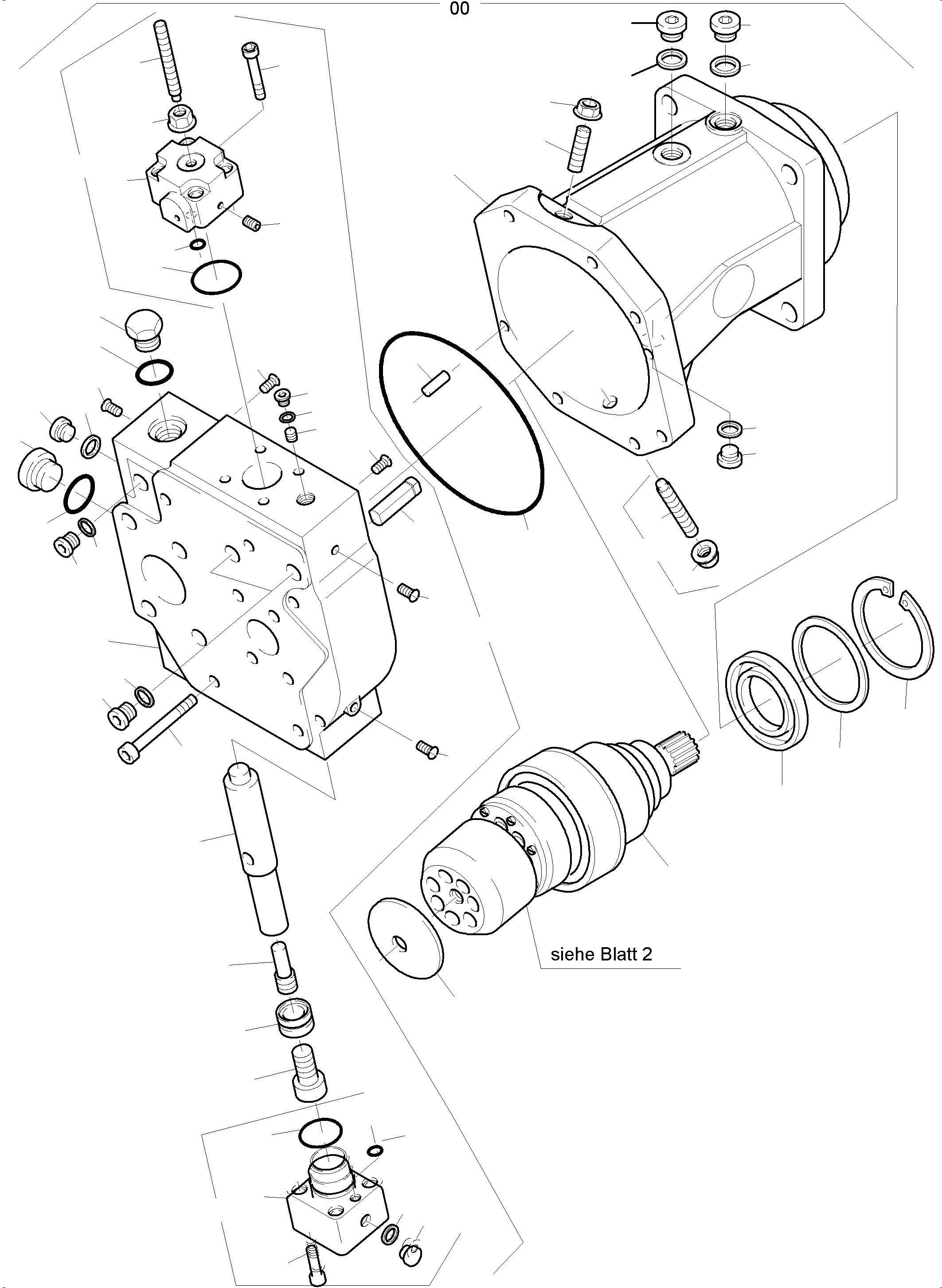 00

siehe Blatt 2