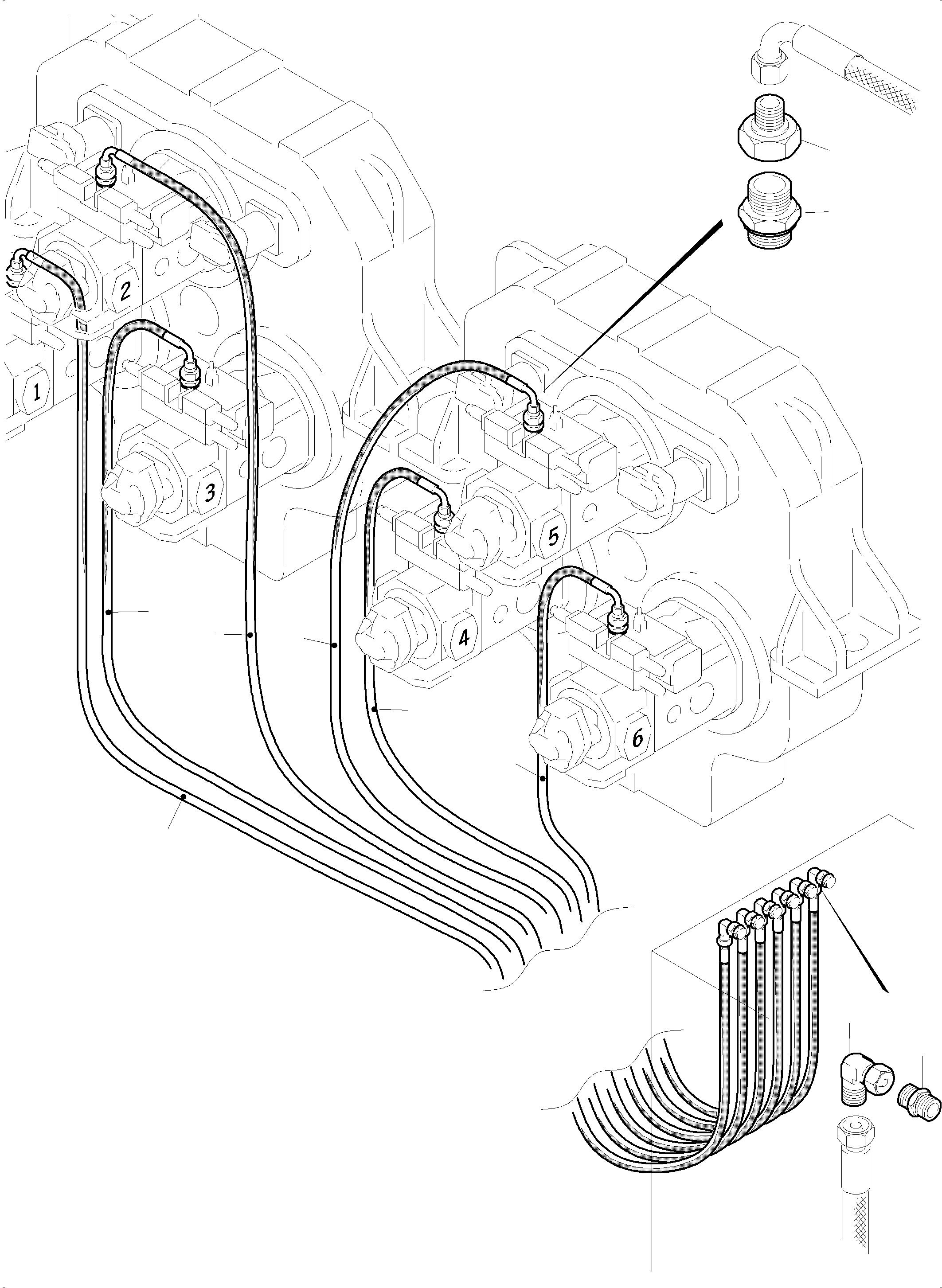 2

1

3

5

4

6