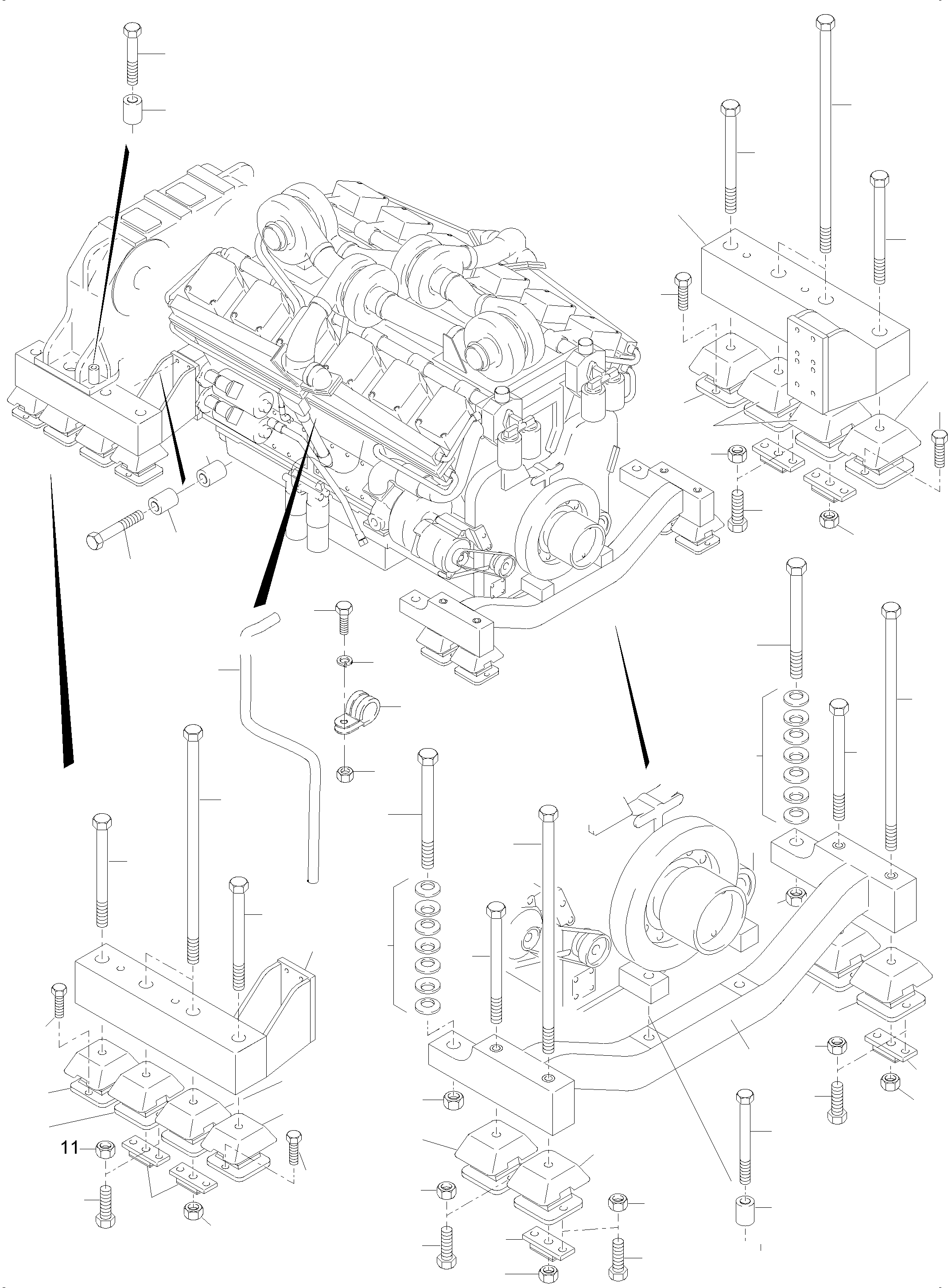 11