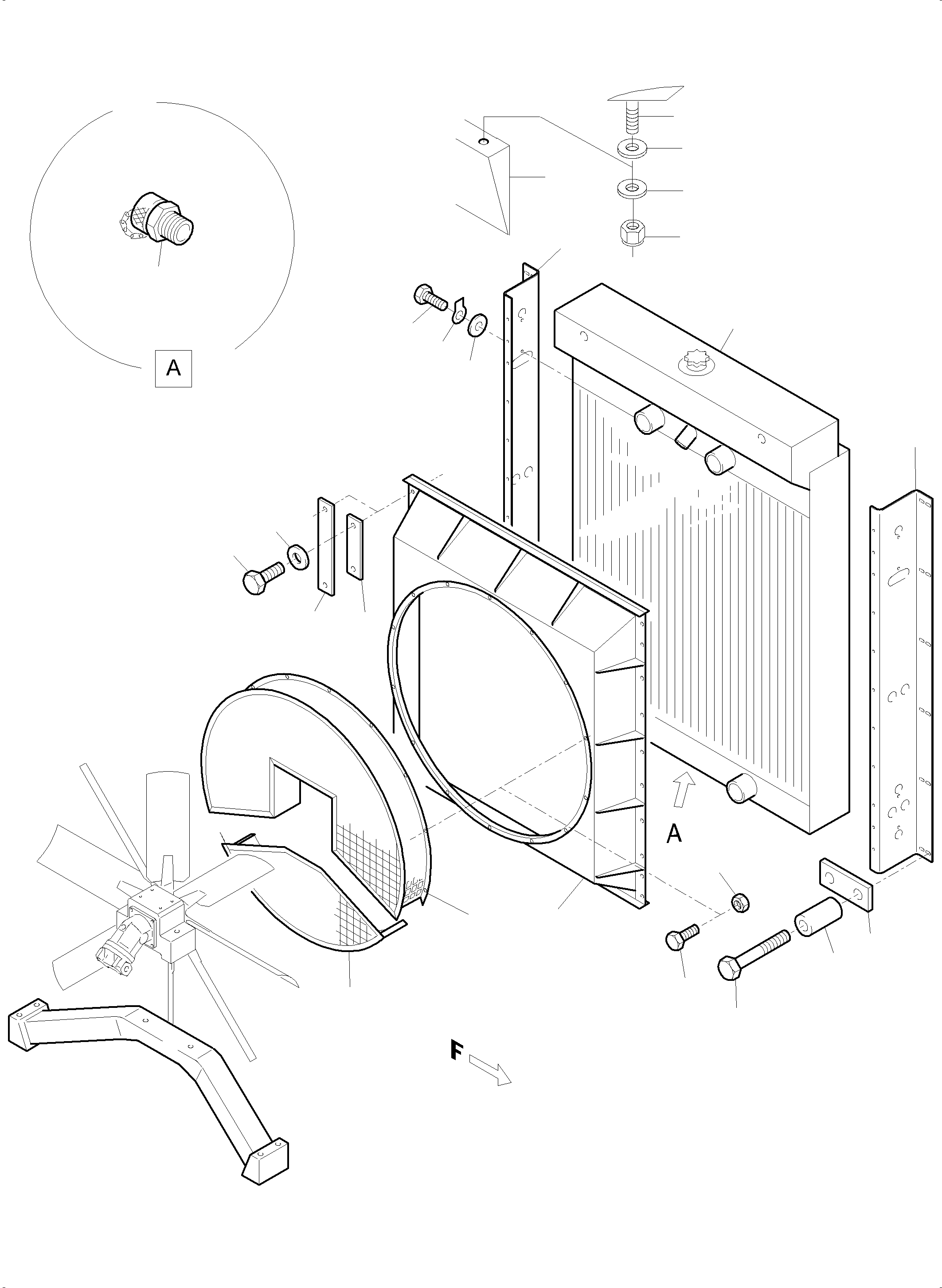 A

A

F