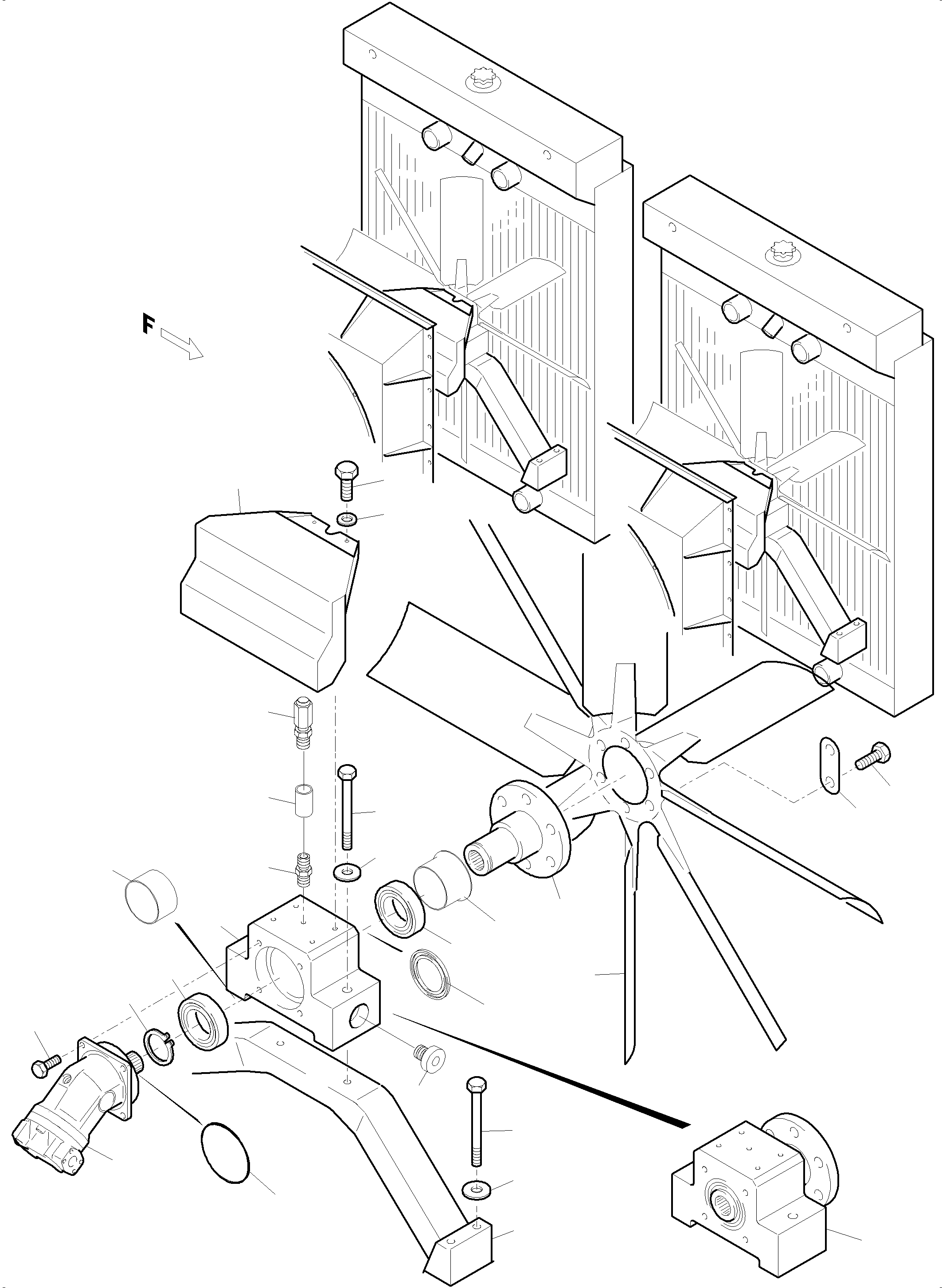 F