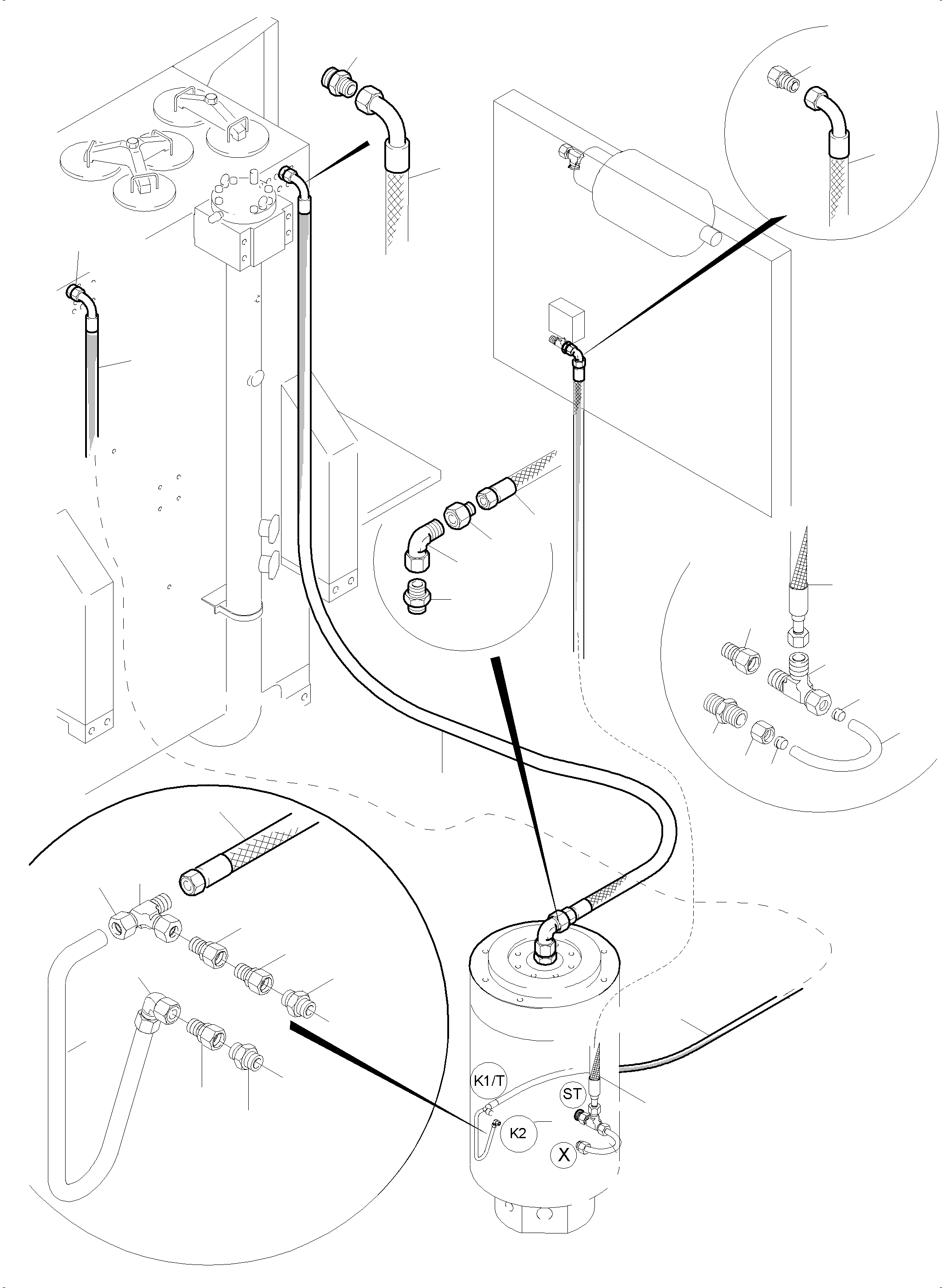 K1/T
ST
K2
X