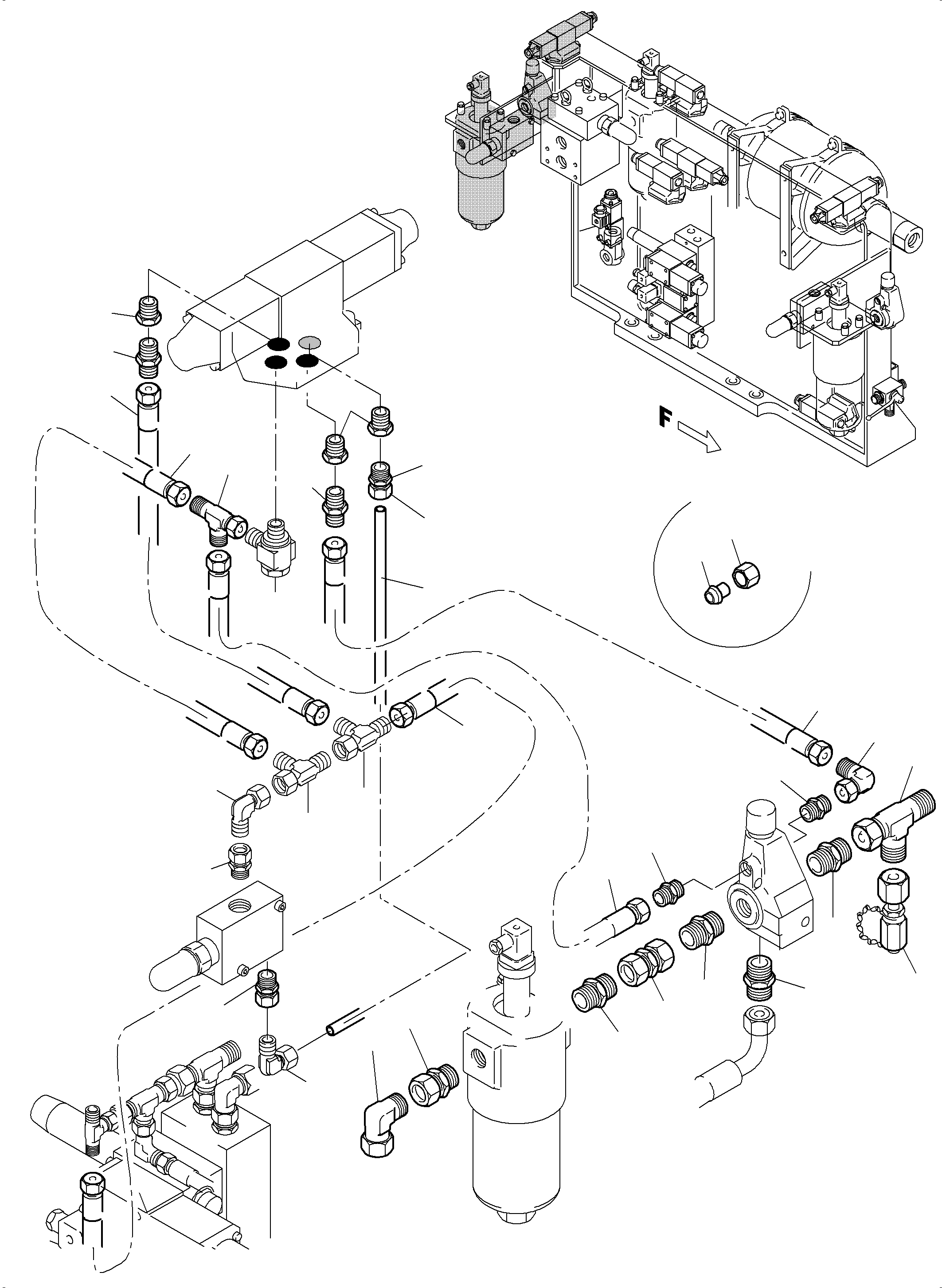 F