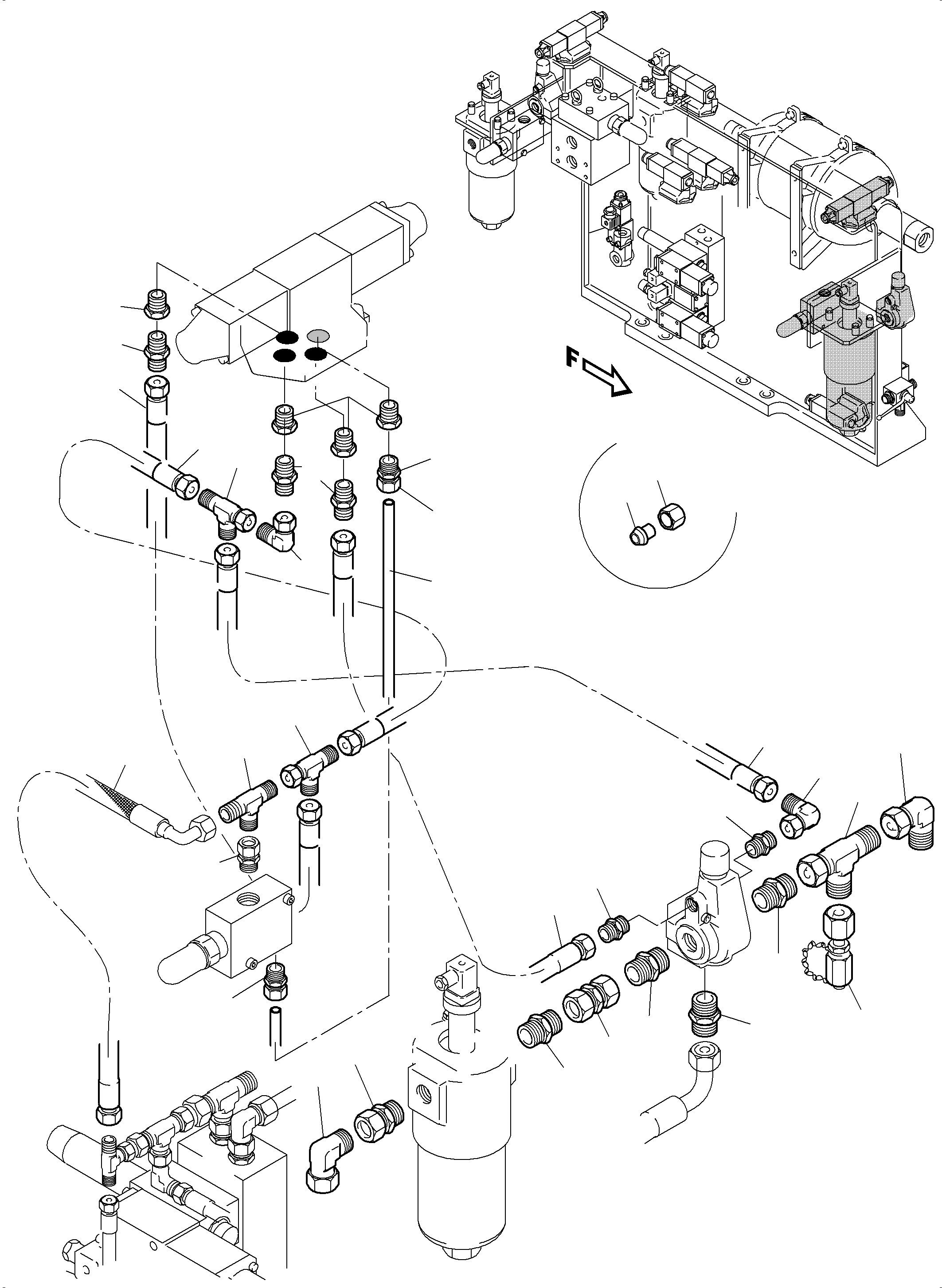 F