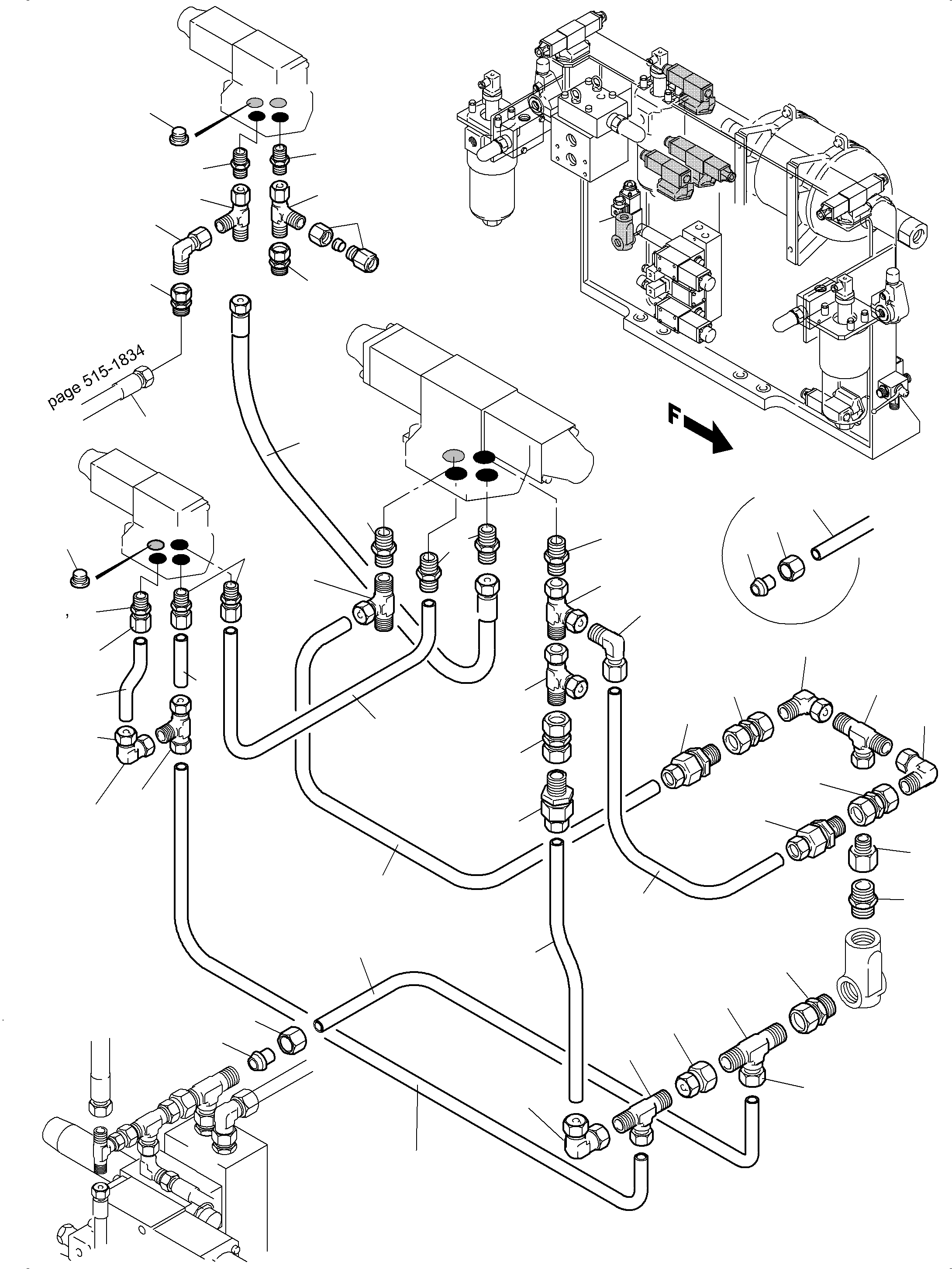 page 515-1834

F