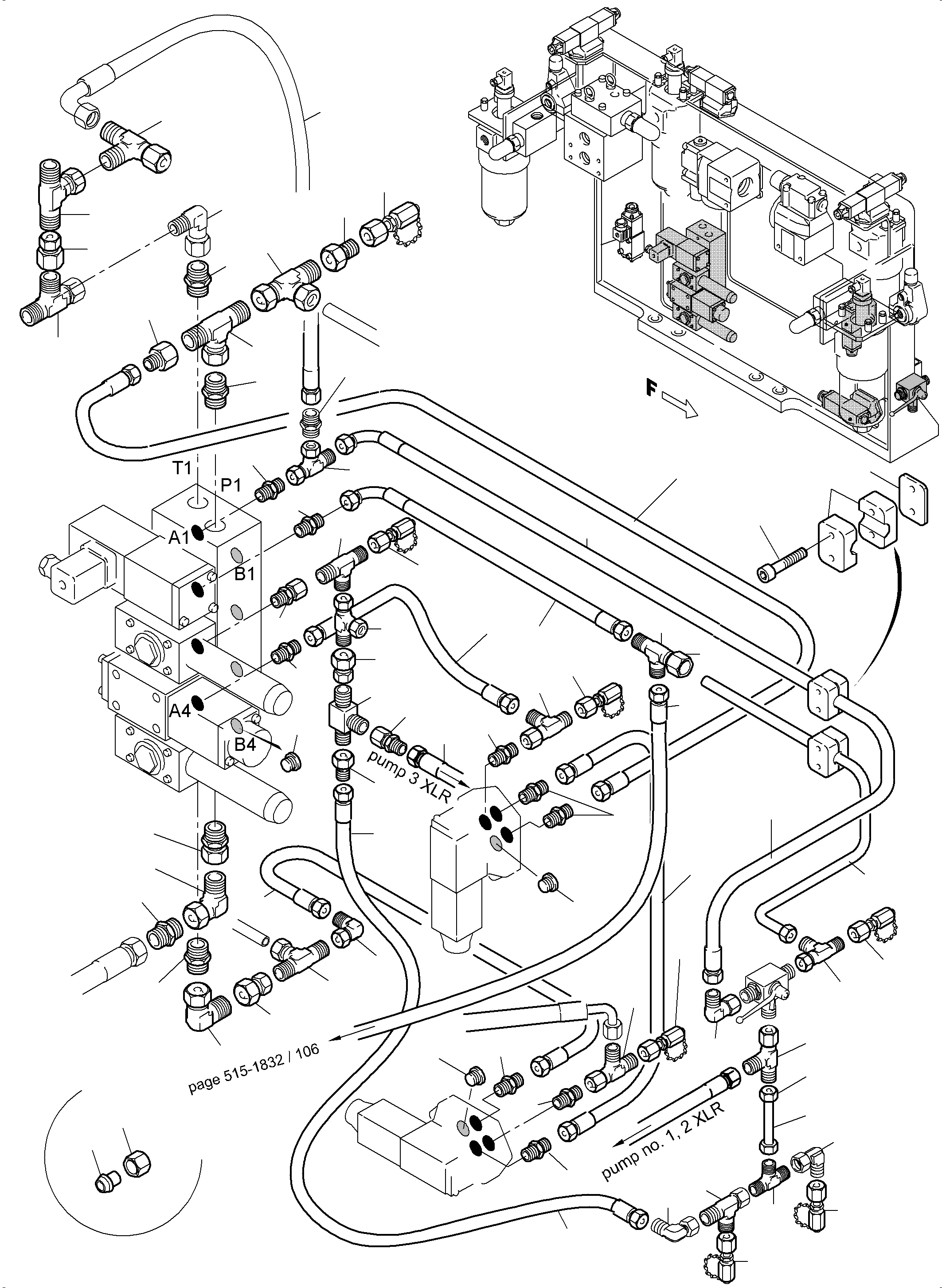 F

T1

P1

A1

B1

A4

B4

pump 3 XLR

page 515-1832 / 106

pump no. 1, 2 XLR