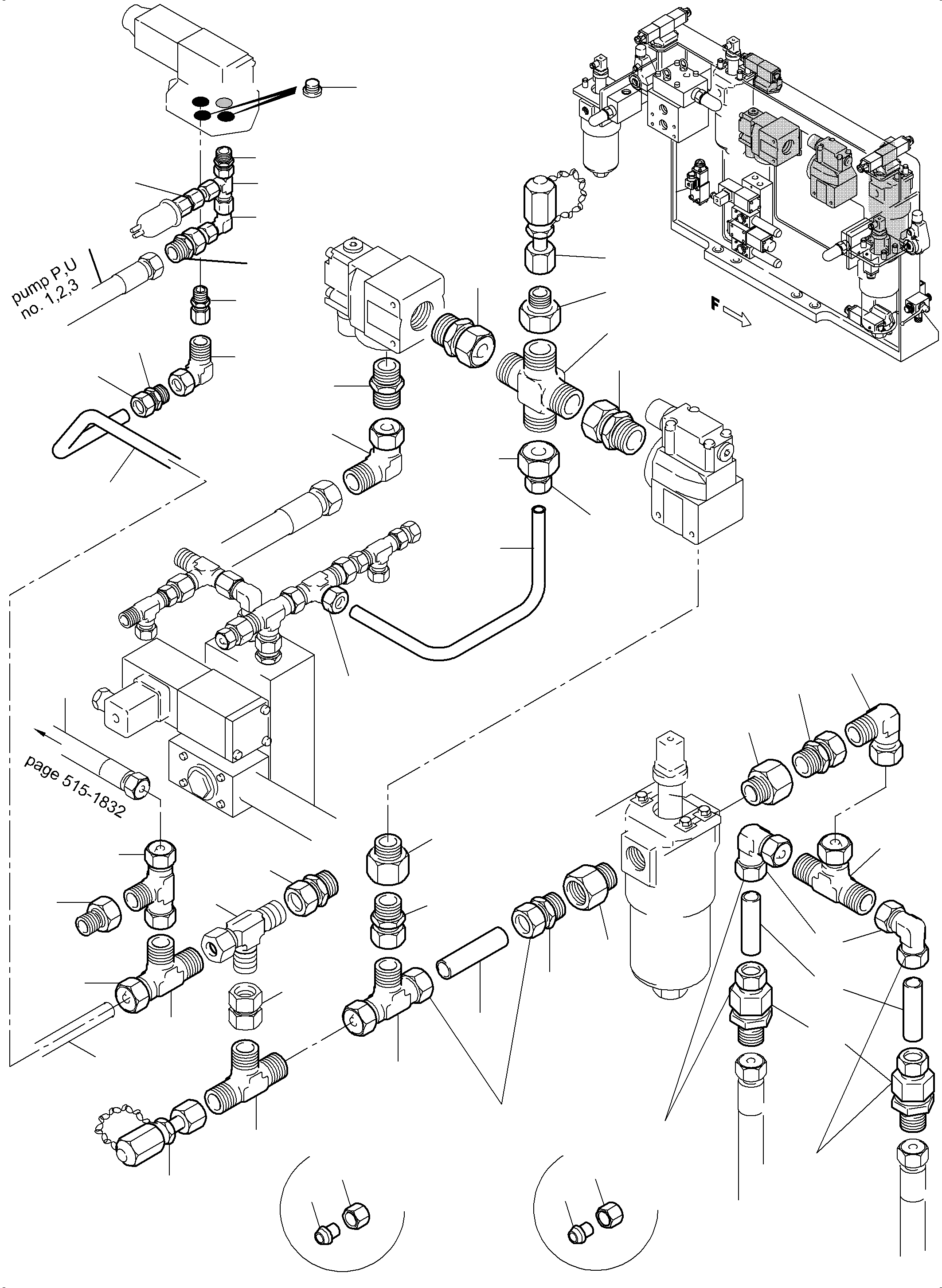 pump P,U
no. 1,2,3

F

page 515-1832