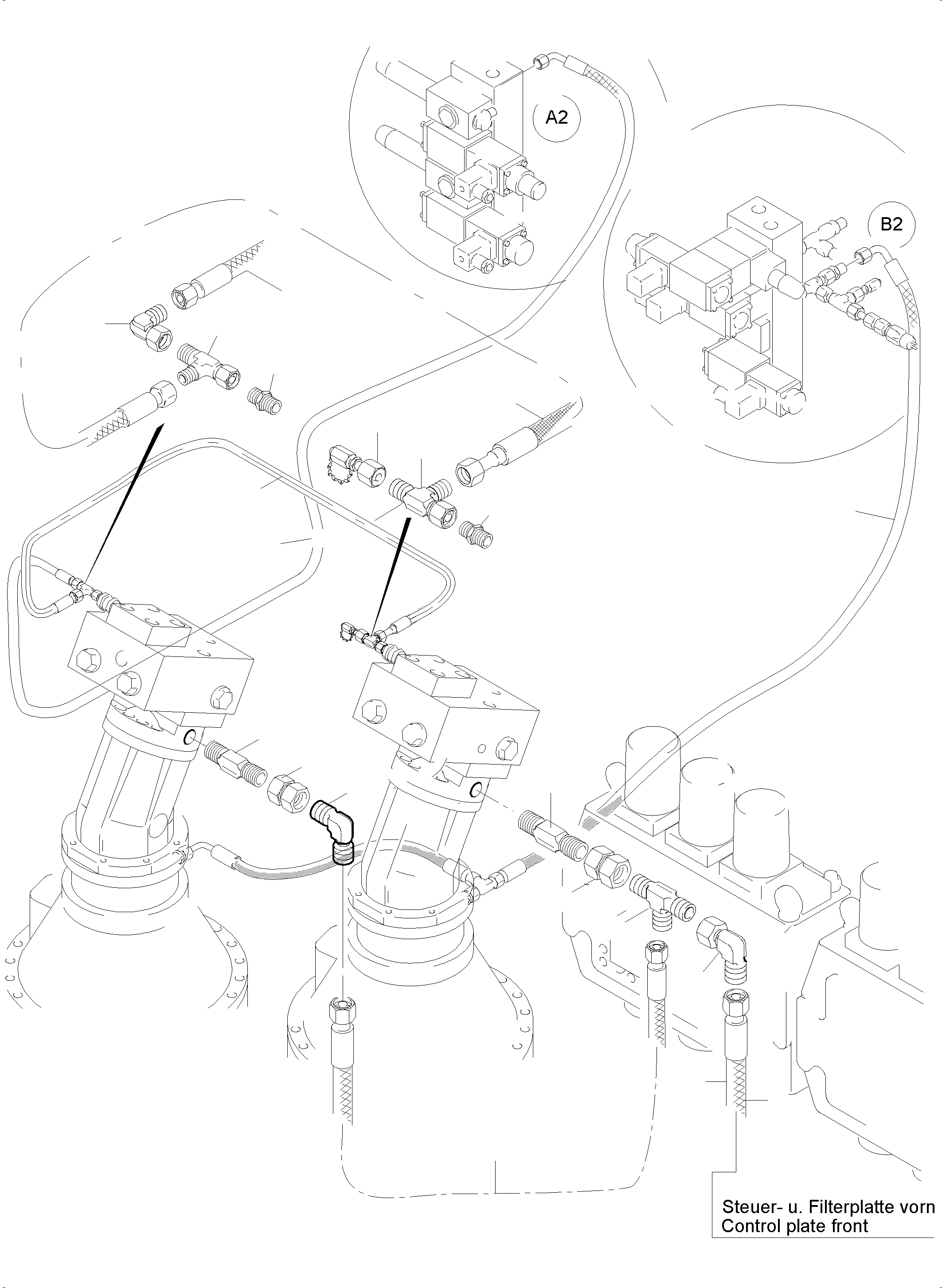 A2

B2

Steuer- u. Filterplatte vorn
Control plate front