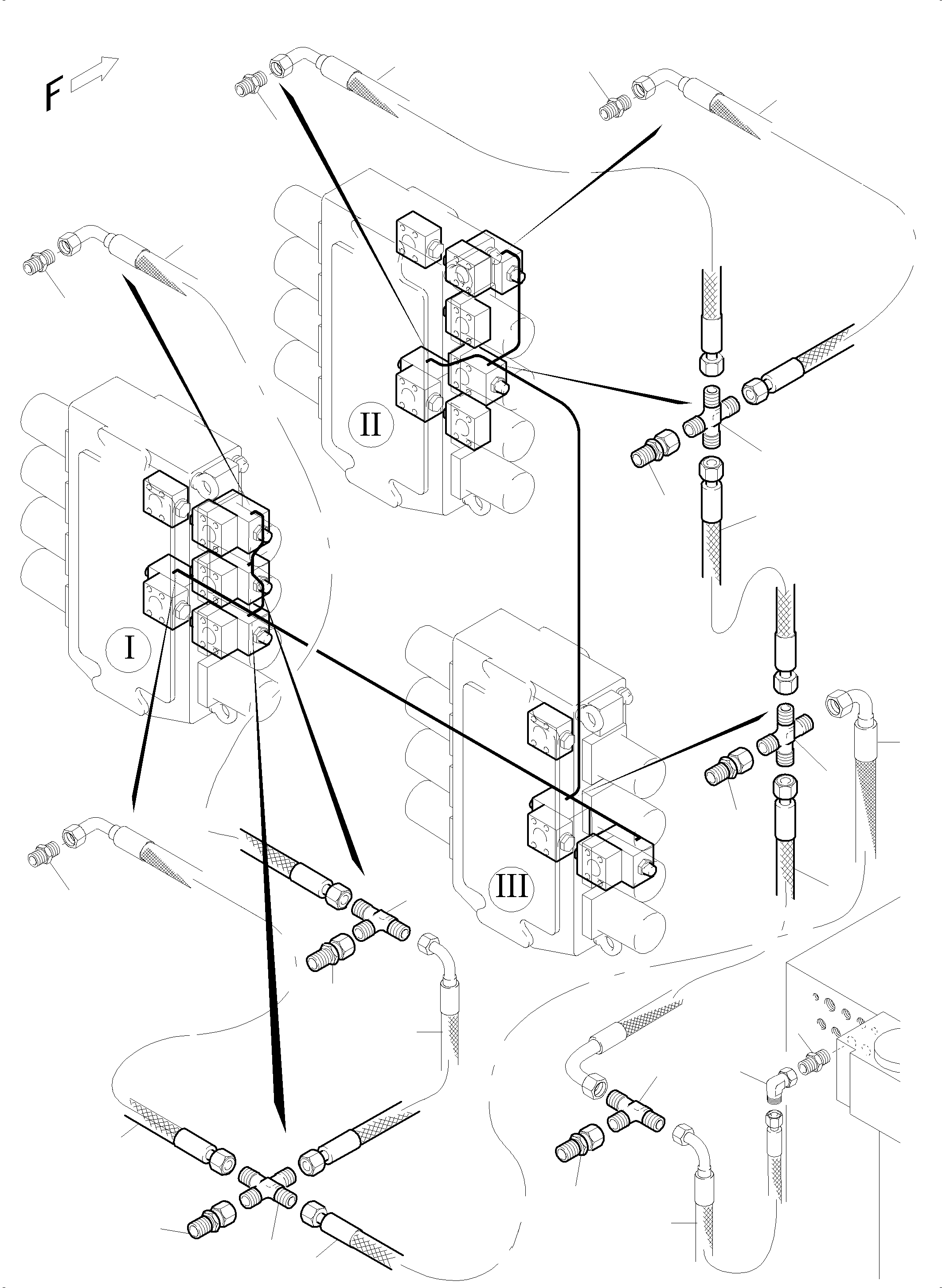 F

II

I

III