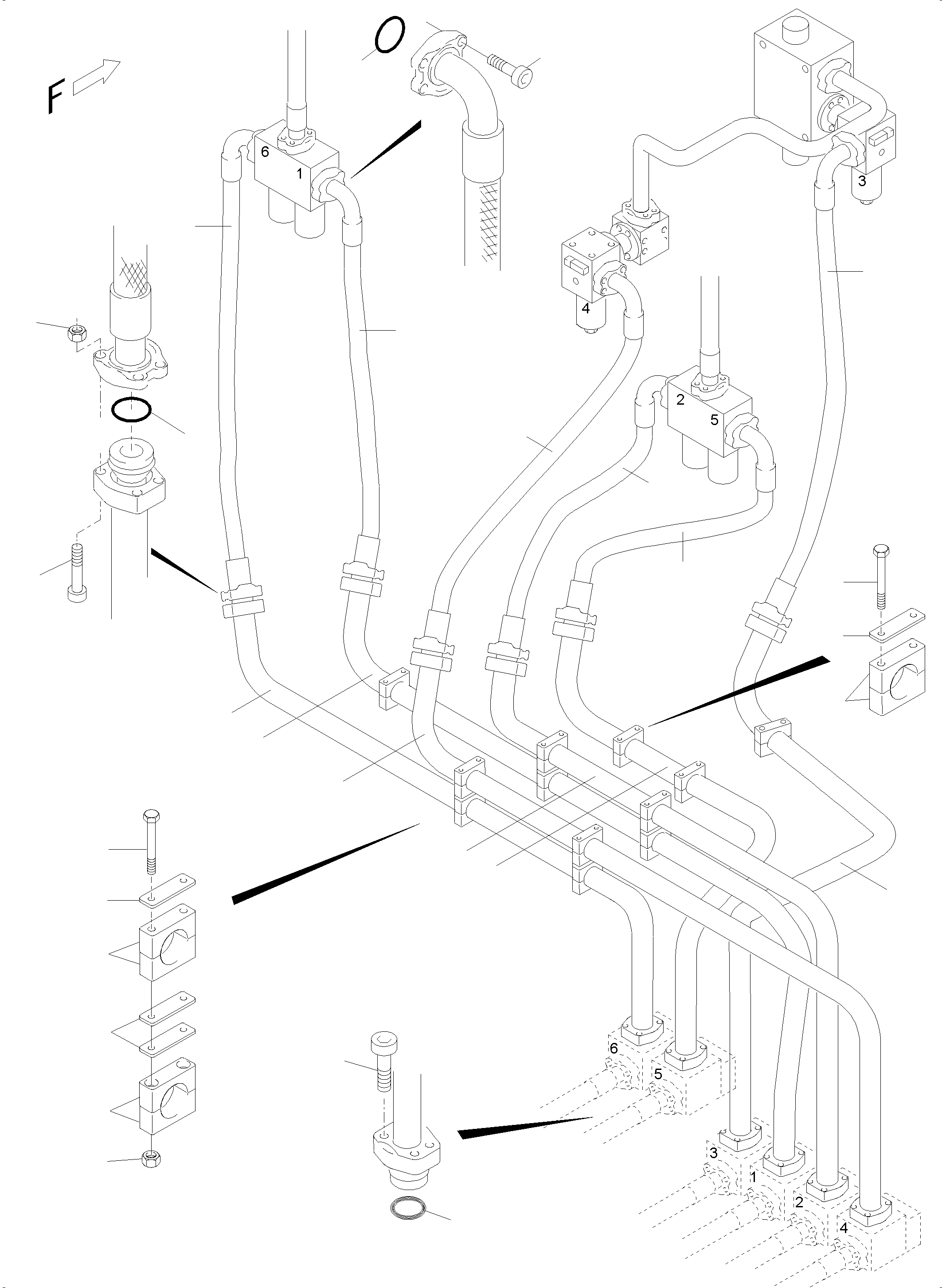 F

6
1
3
4
2
5
6
5
3
1
2
4