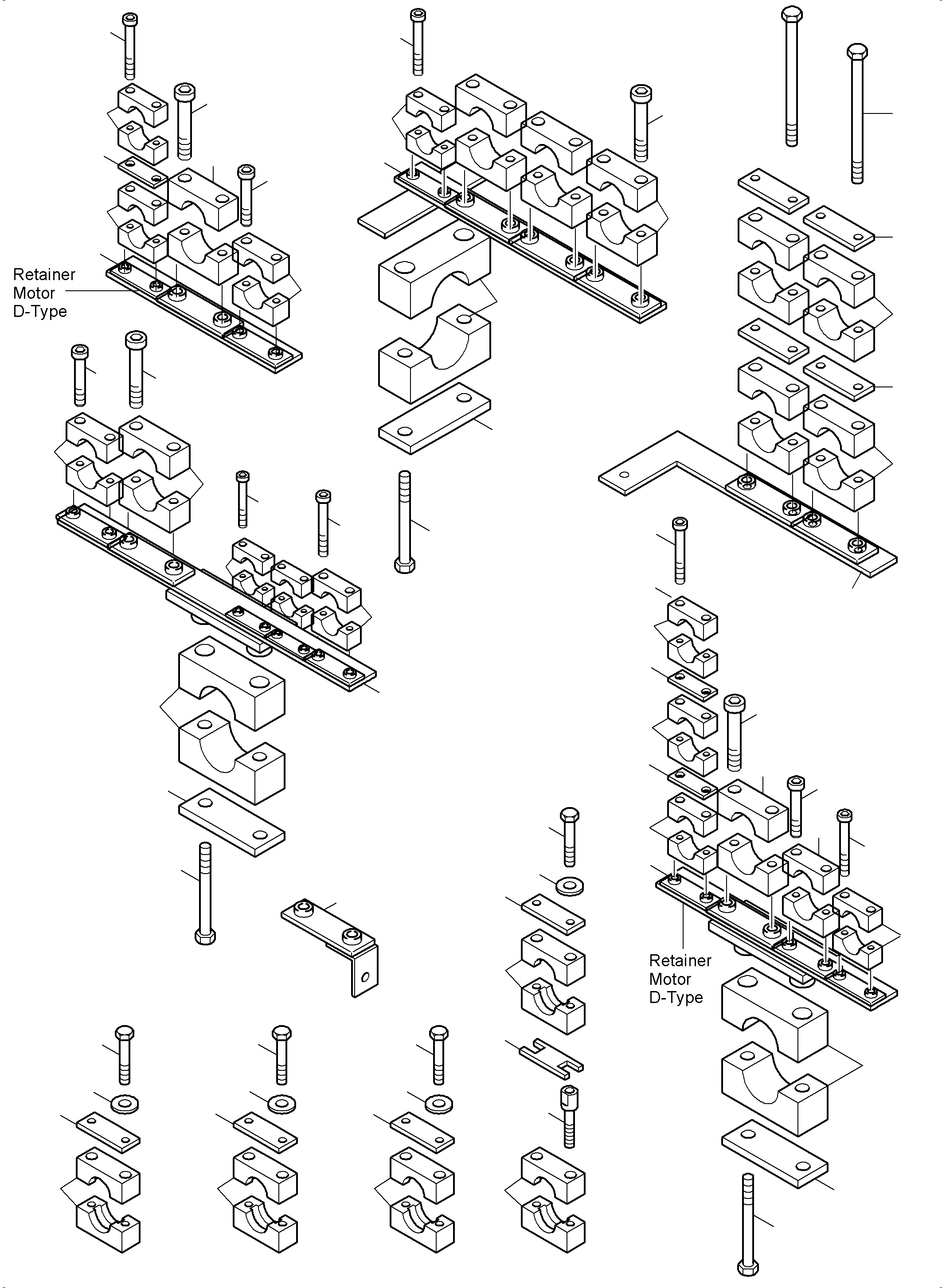 Retainer
Motor
D-Type

Retainer
Motor
D-Type