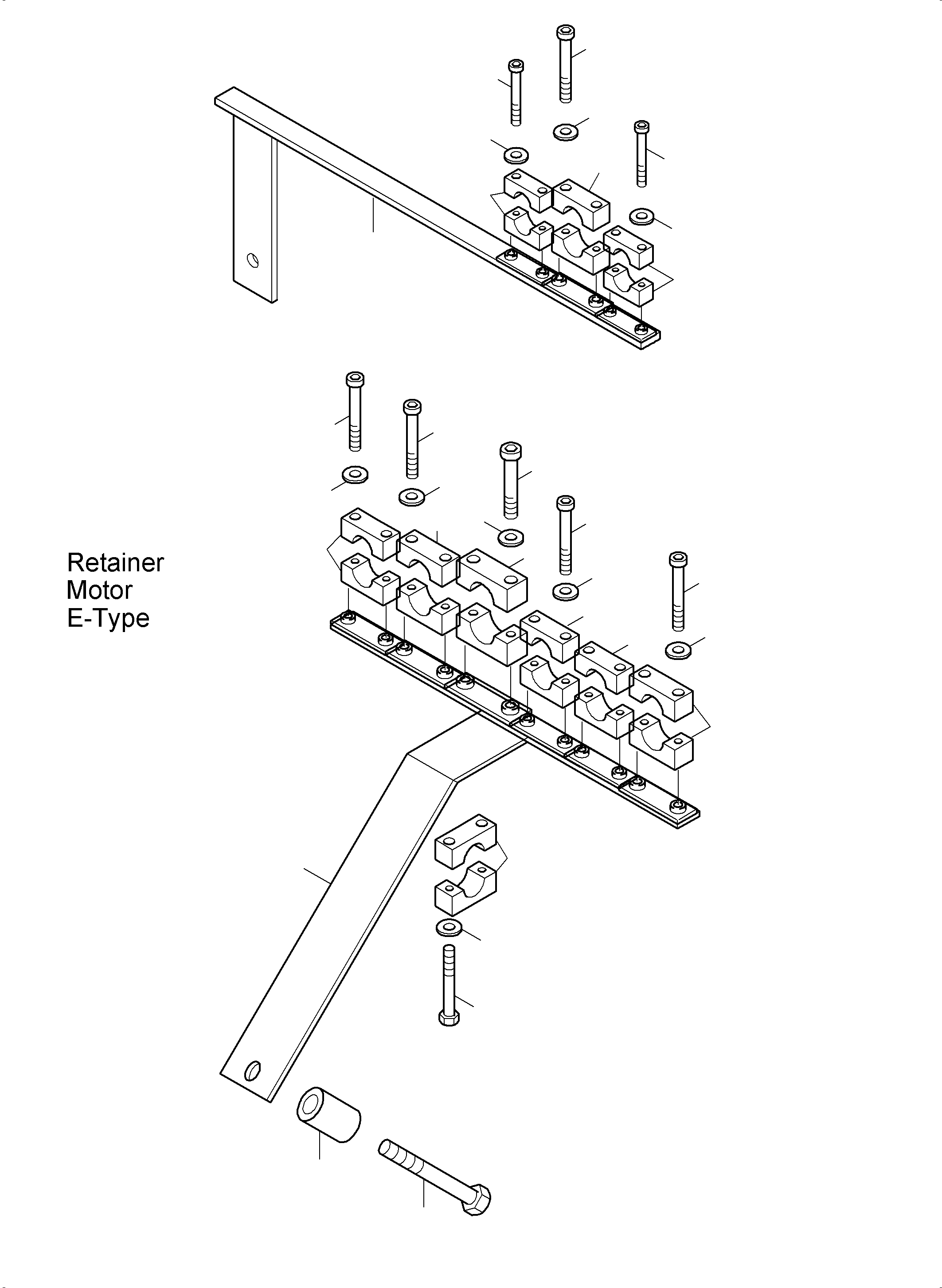 Retainer
Motor
E-Type