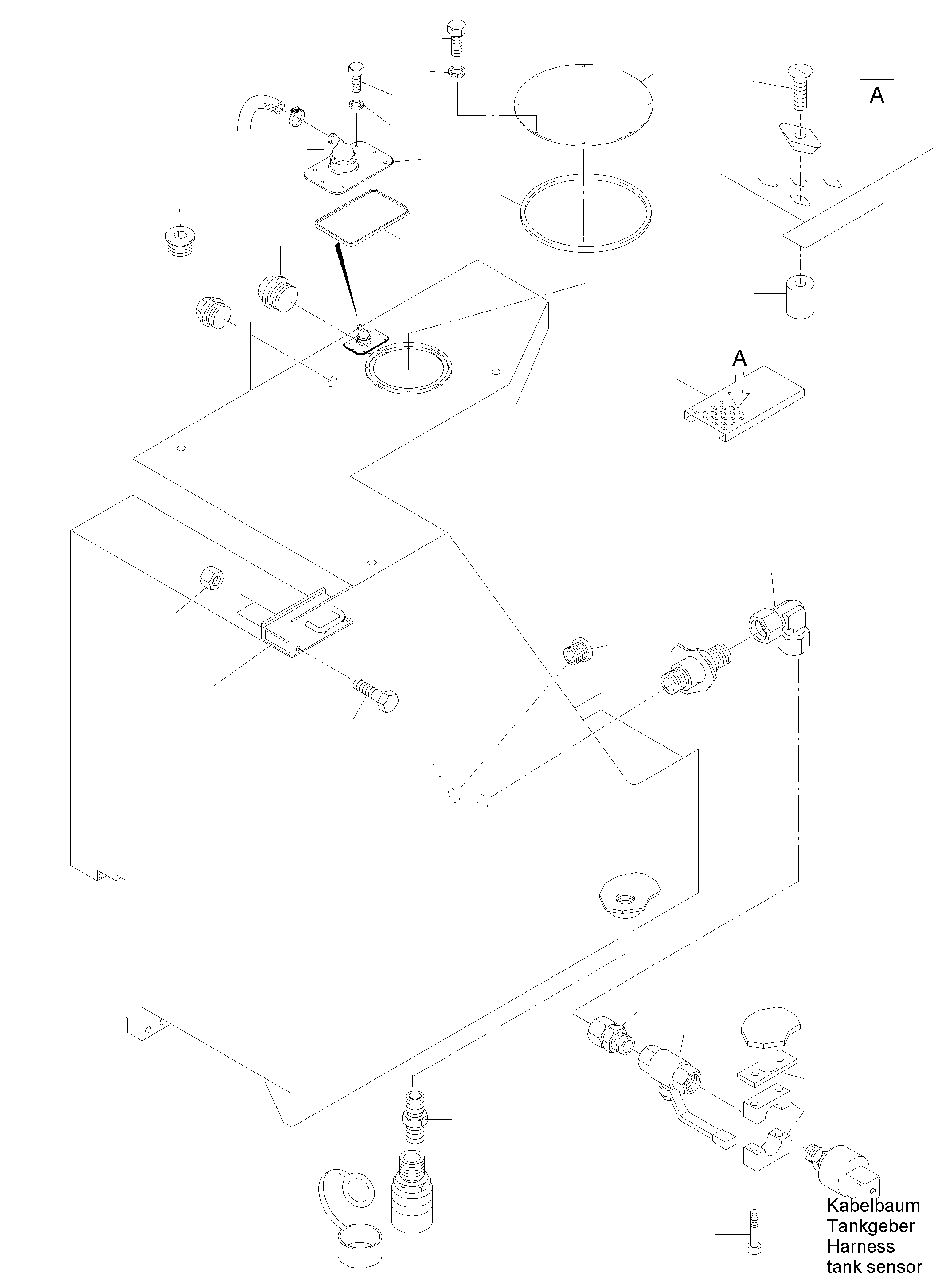 A

A

Kabelbaum
Tankgeber
Harness
tank sensor