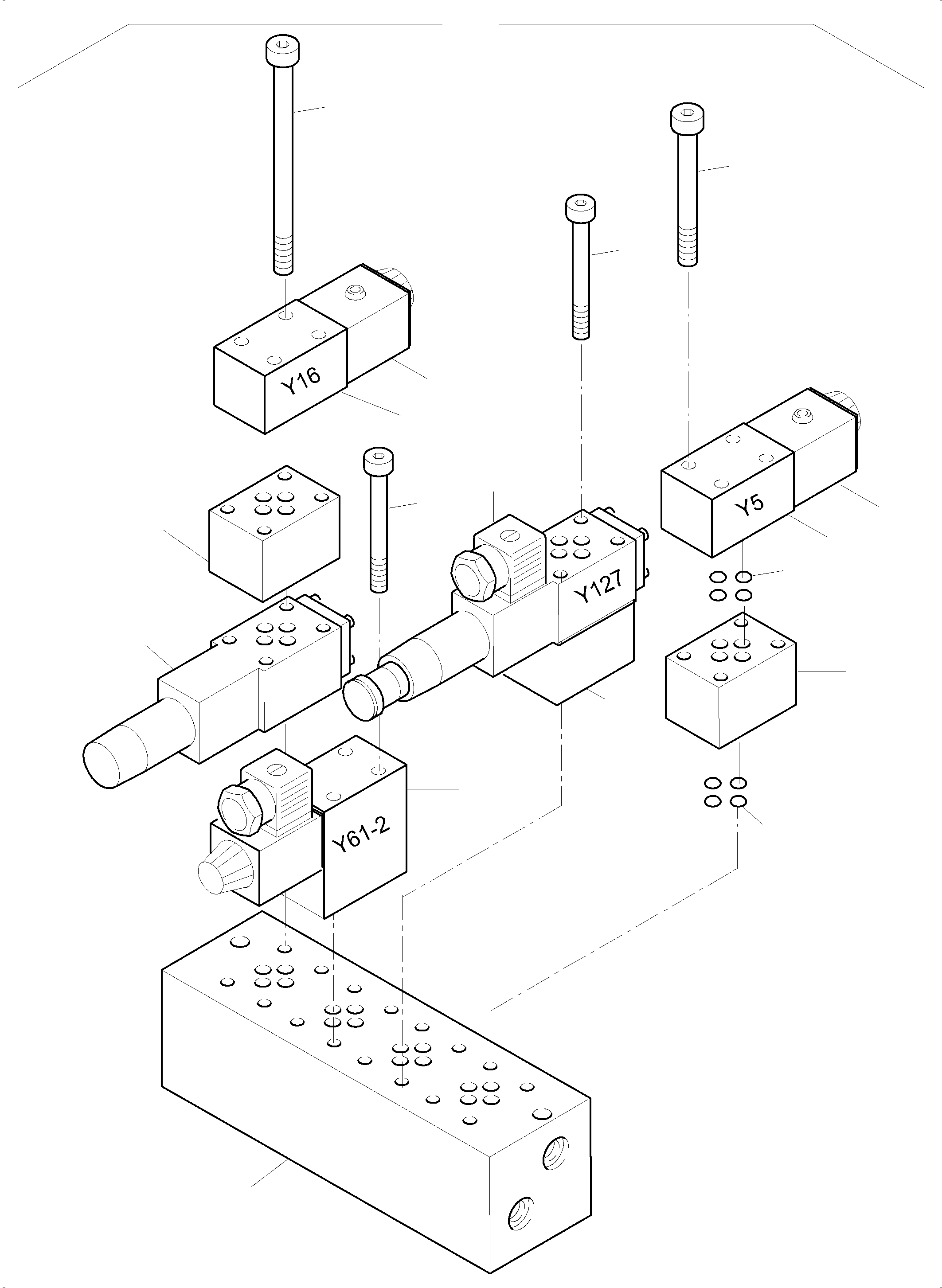 Y16

Y5

Y127

Y61-2