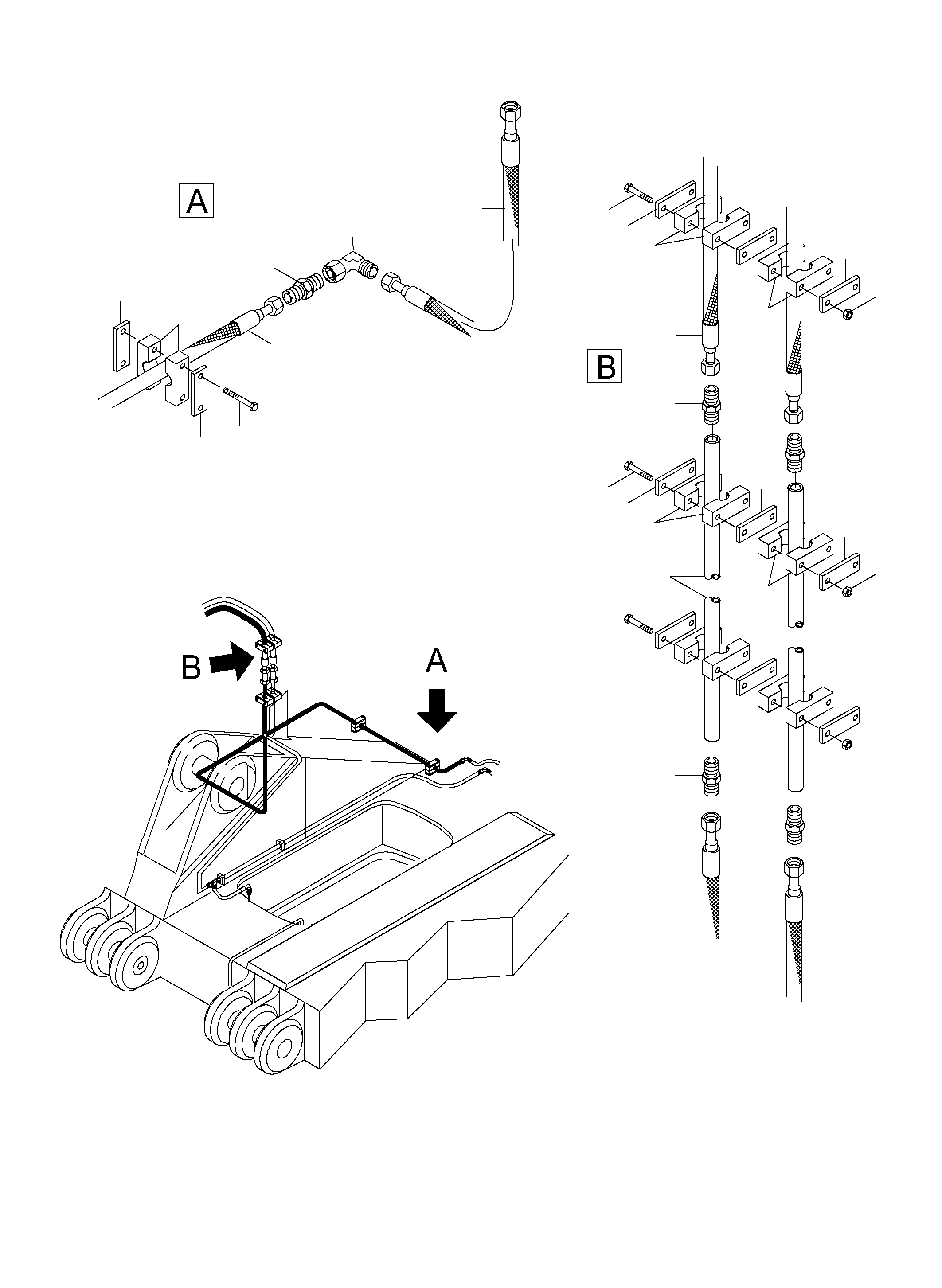 A

B

B

A