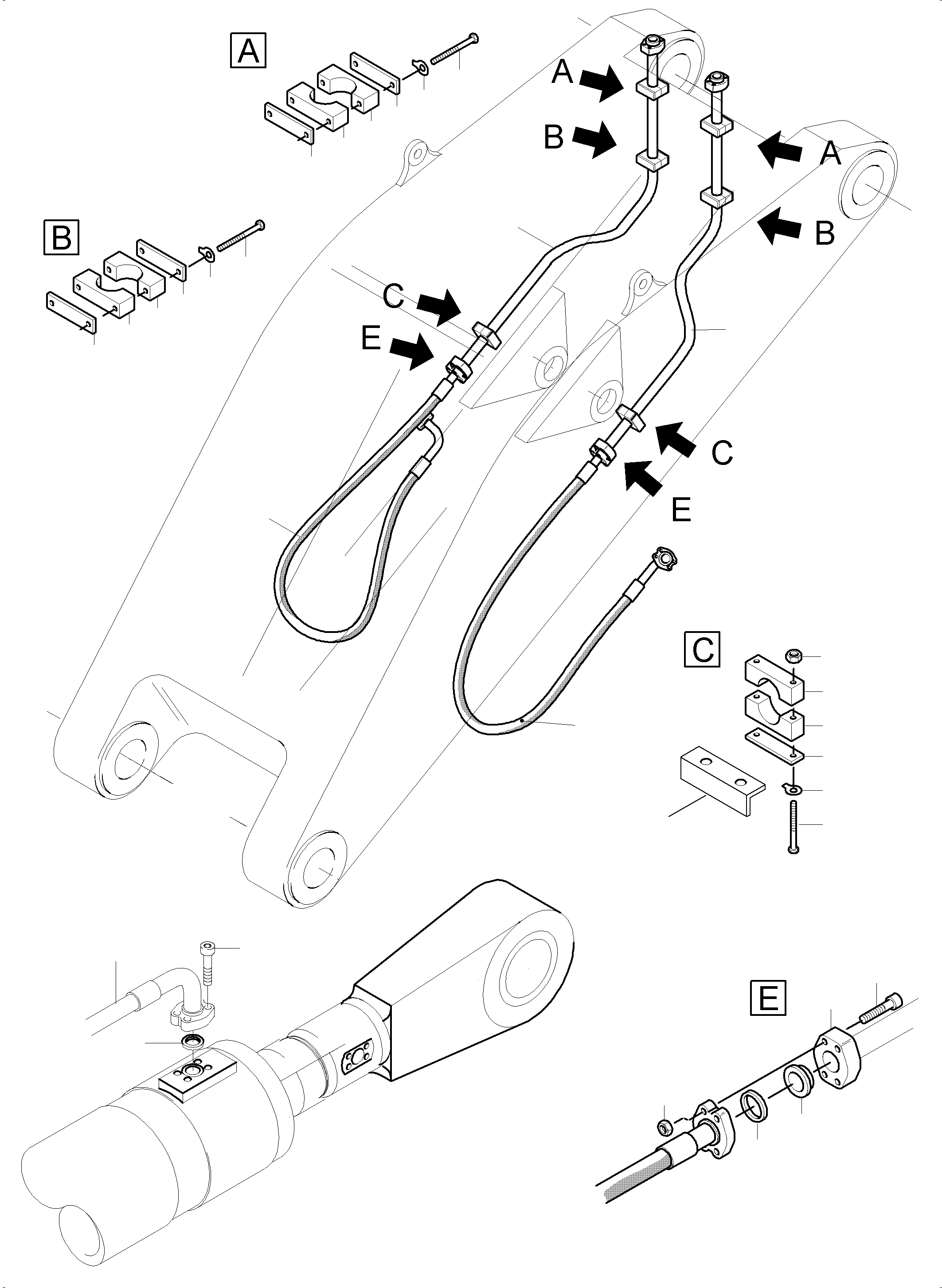 A
A
B
A
B
B
C
E
C
E
C
E