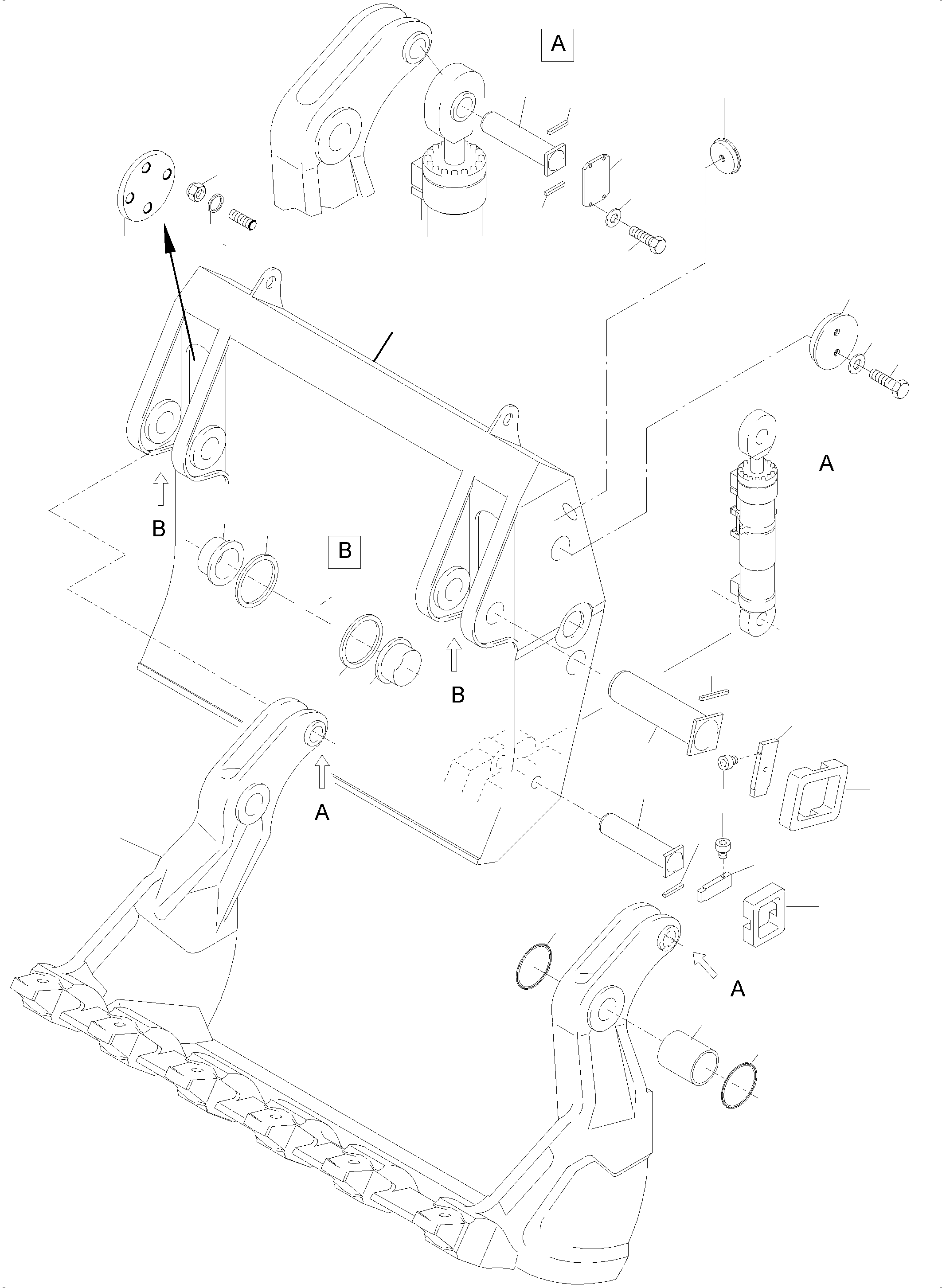 A

A

B

B

B

A

A