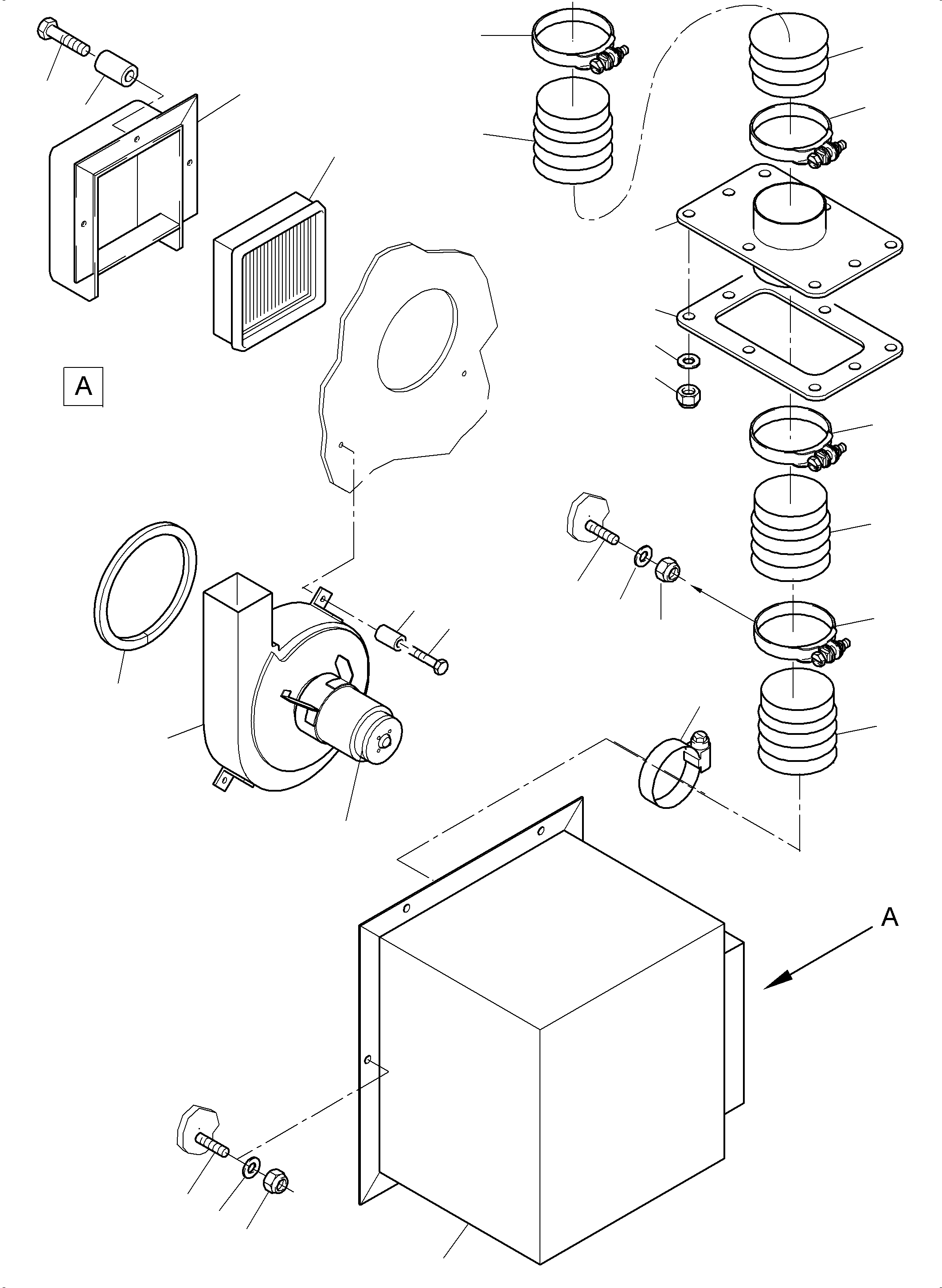 A

A