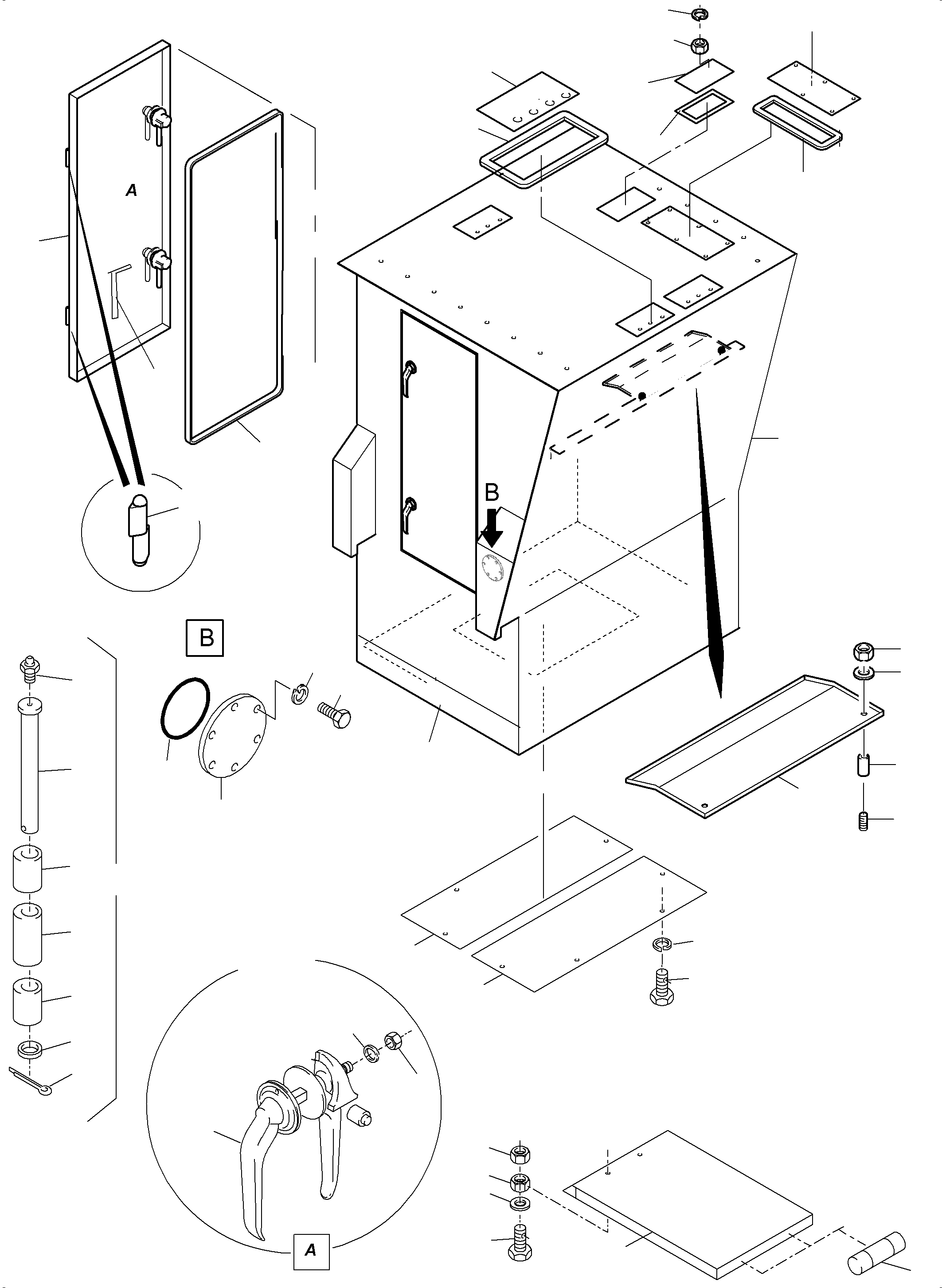 A

B

B

A