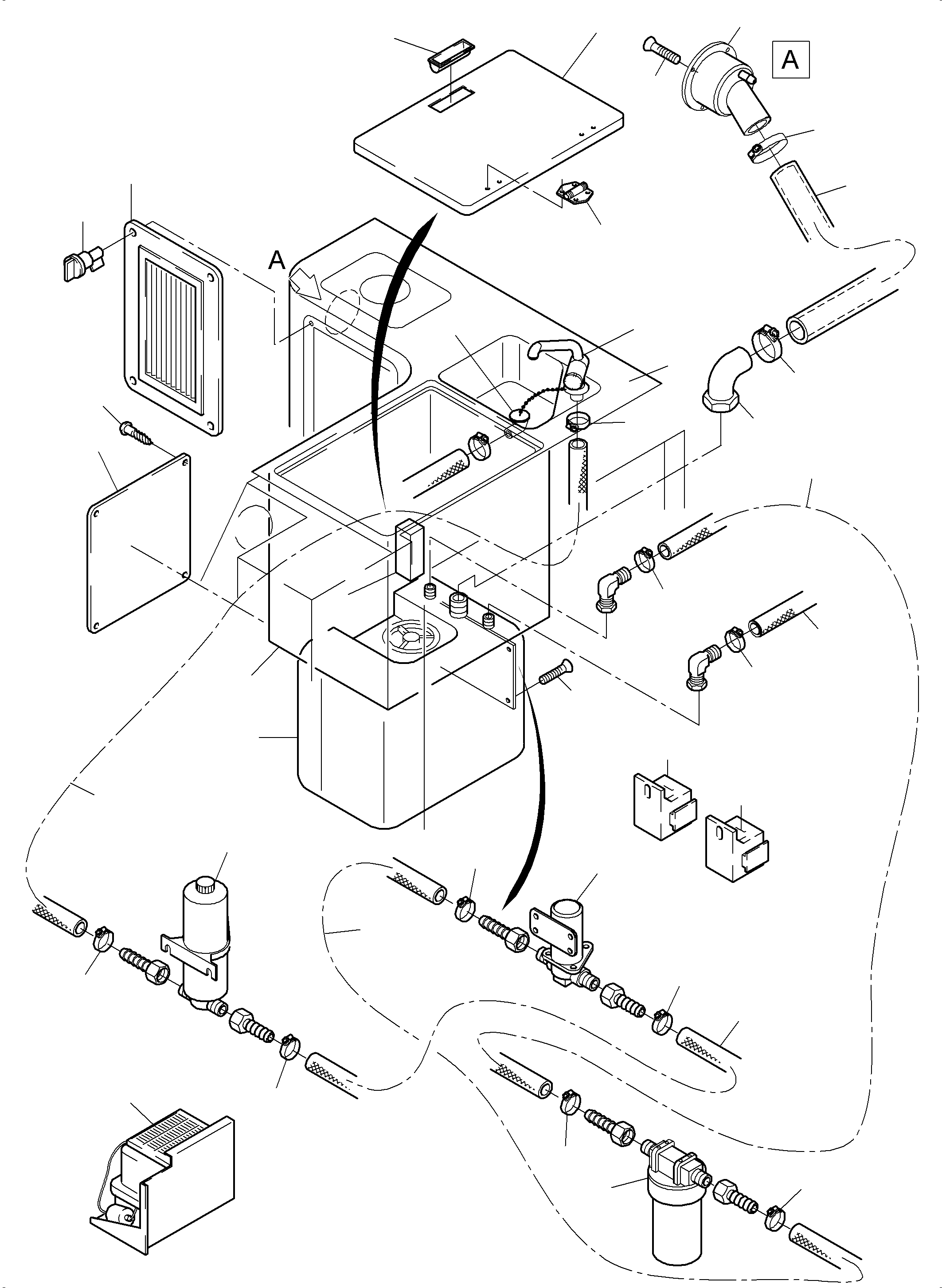 A

A