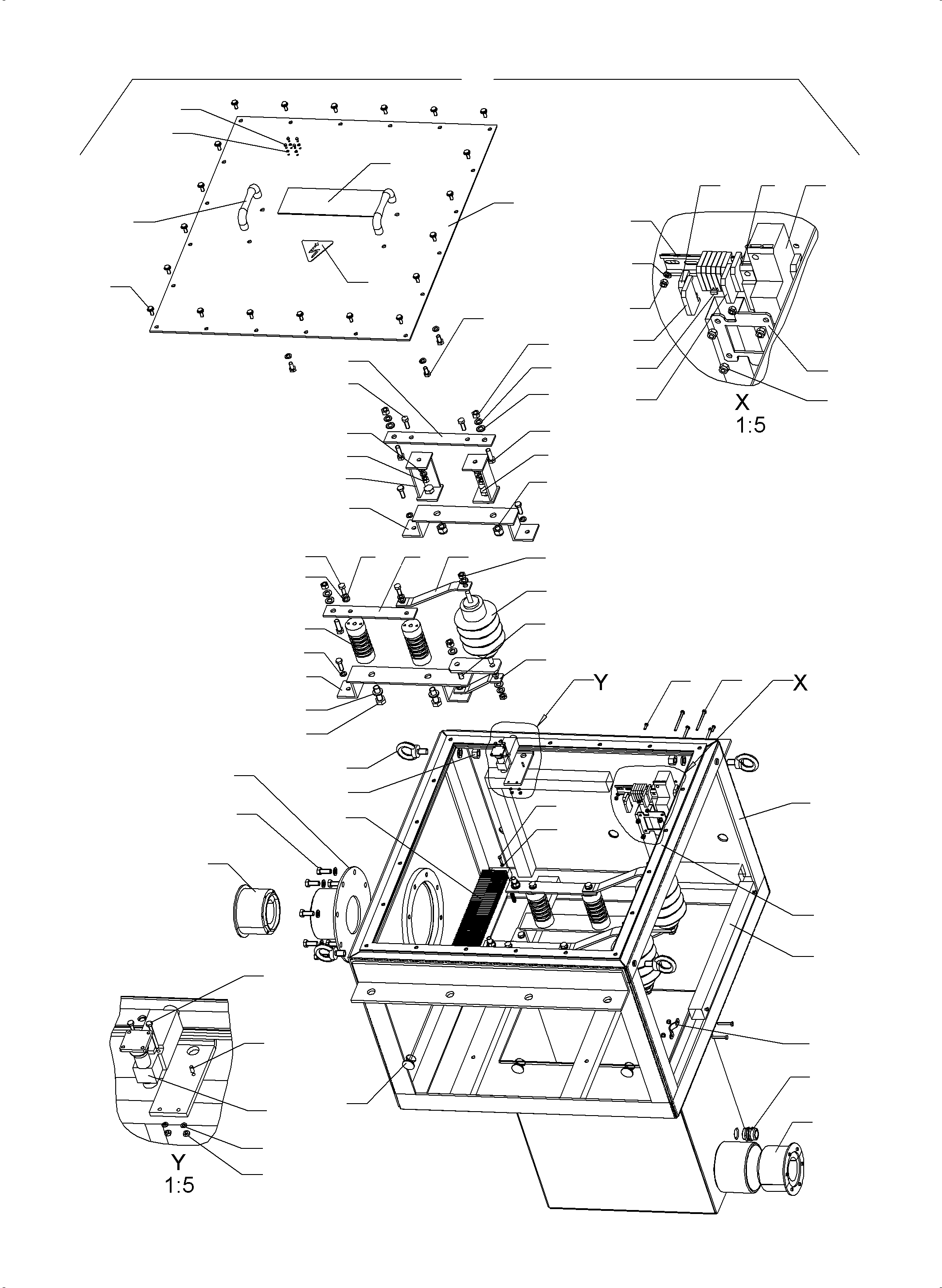 X
1:5

Y

X

Y
1:5