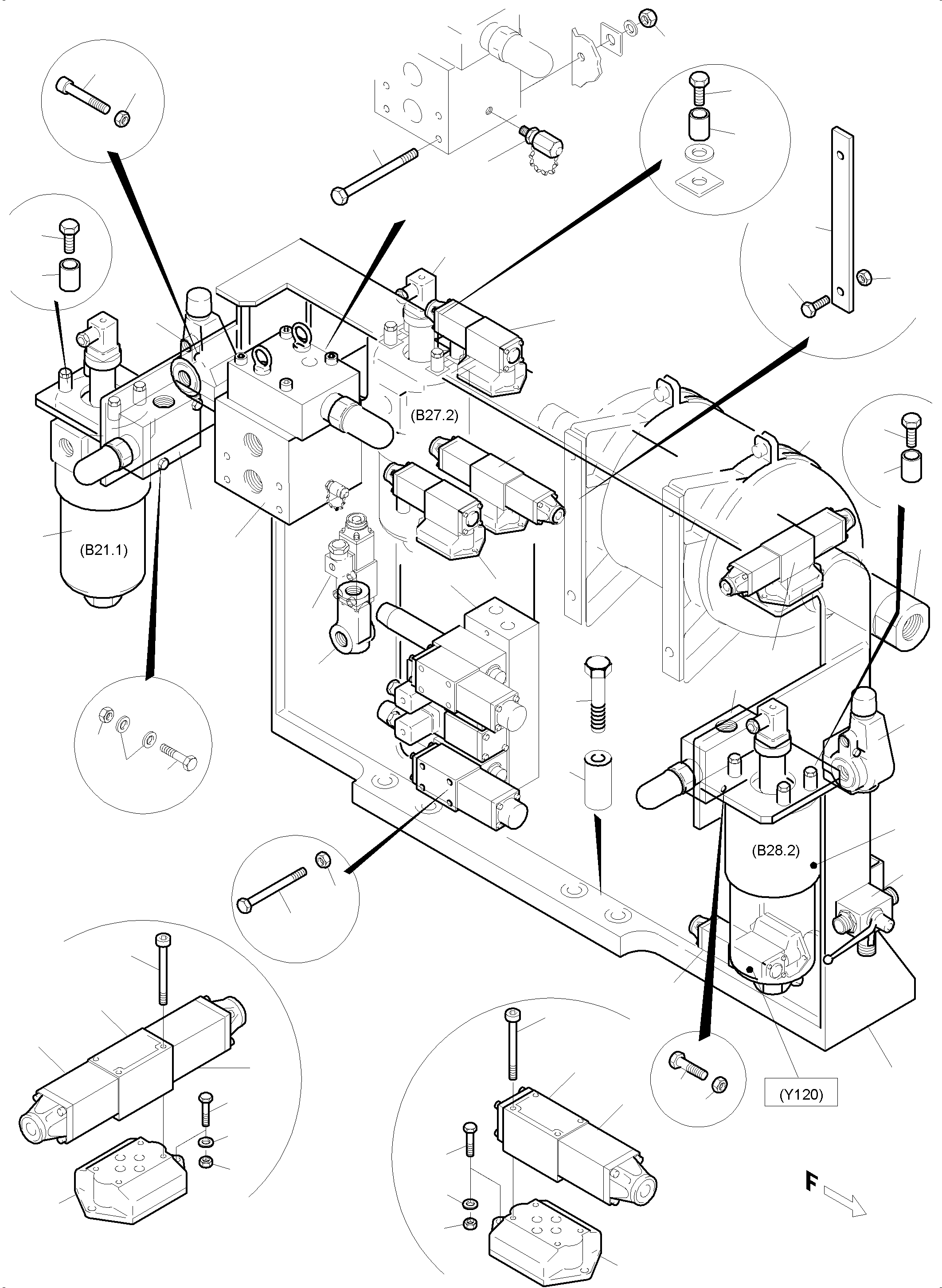 (B27.2)

(B21.1)

(B28.2)

(Y120)

F