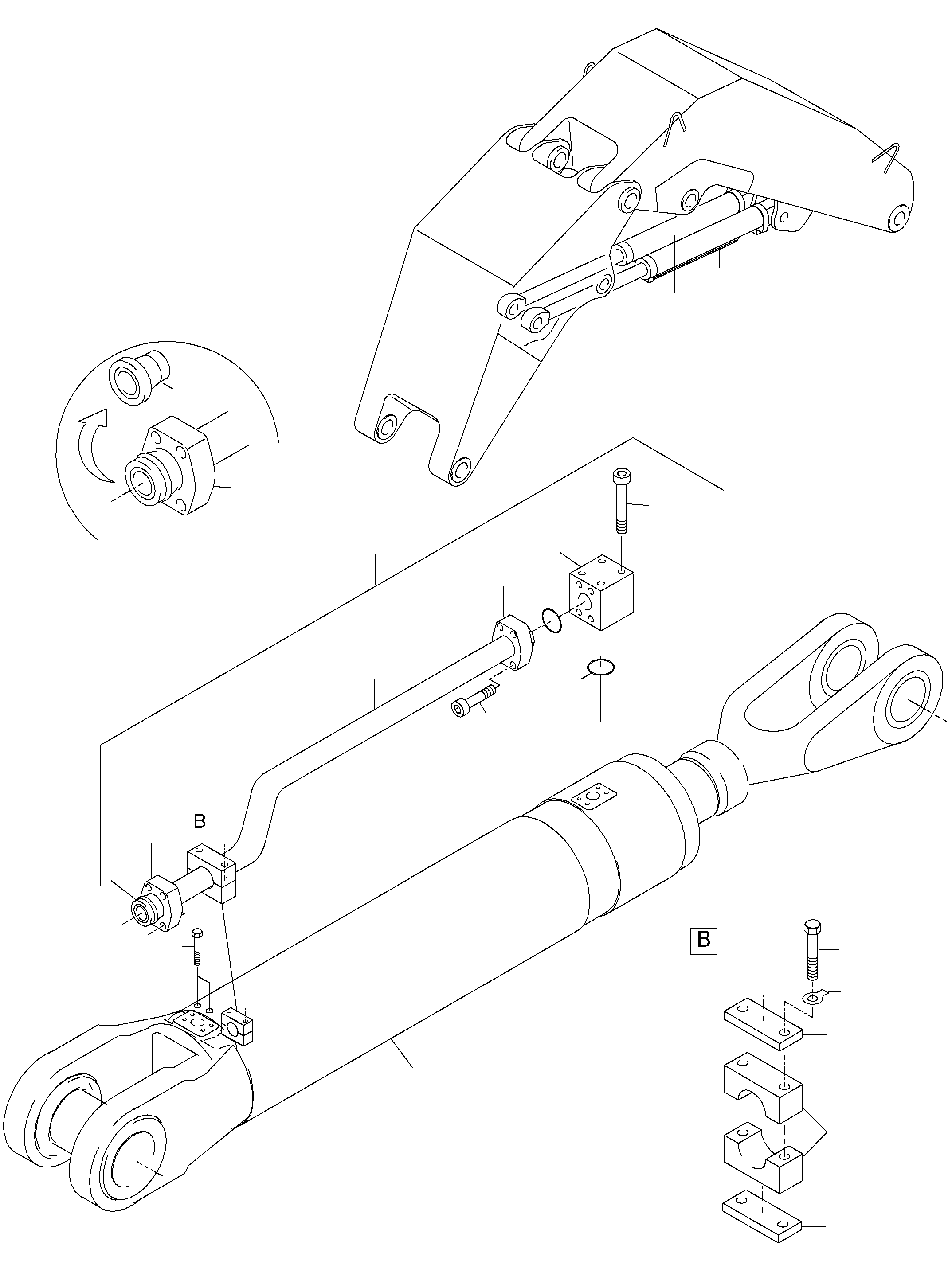 B

B