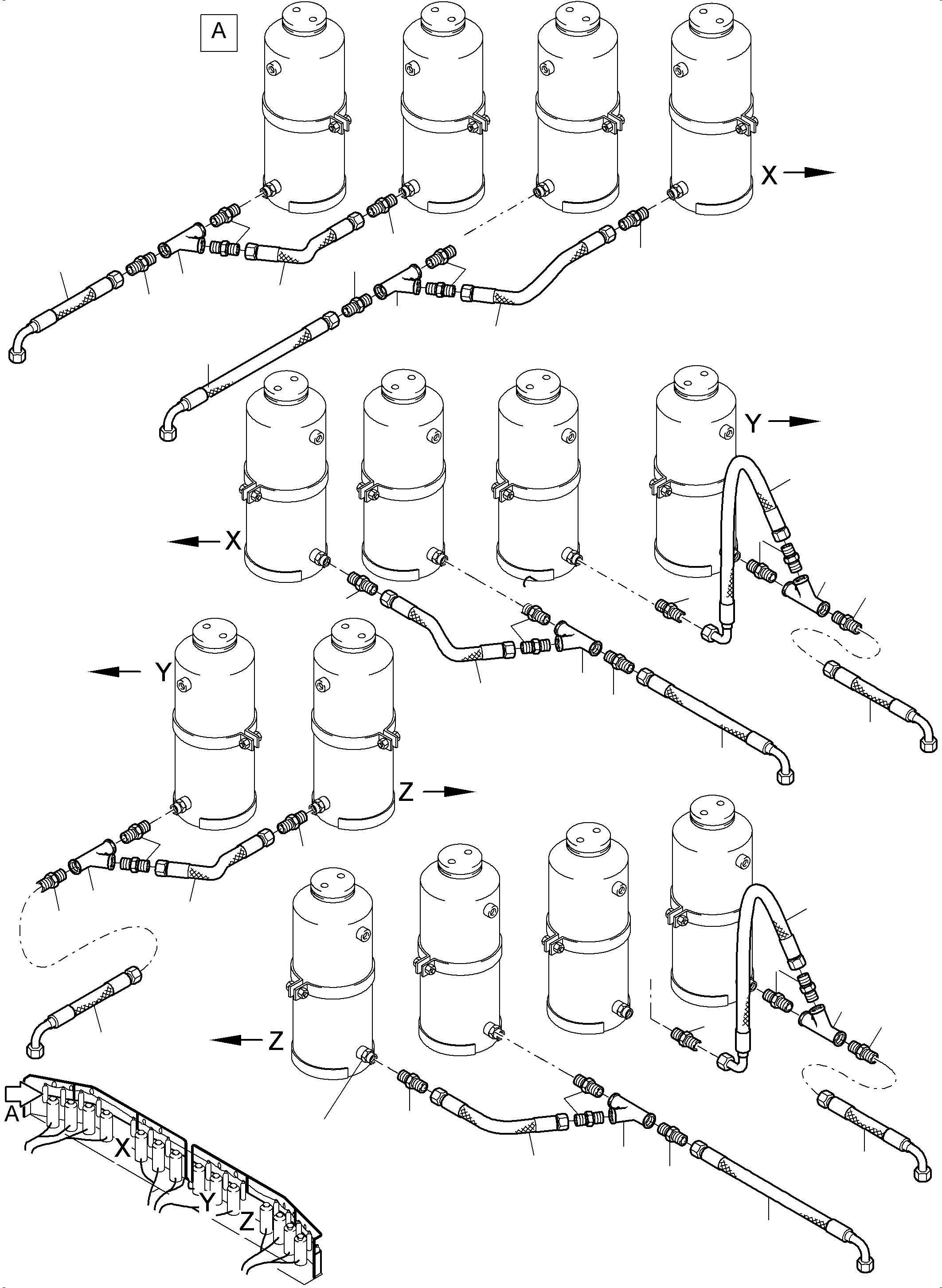 A

X

Y

X

Y

Z

Z

A

X

Y

Z