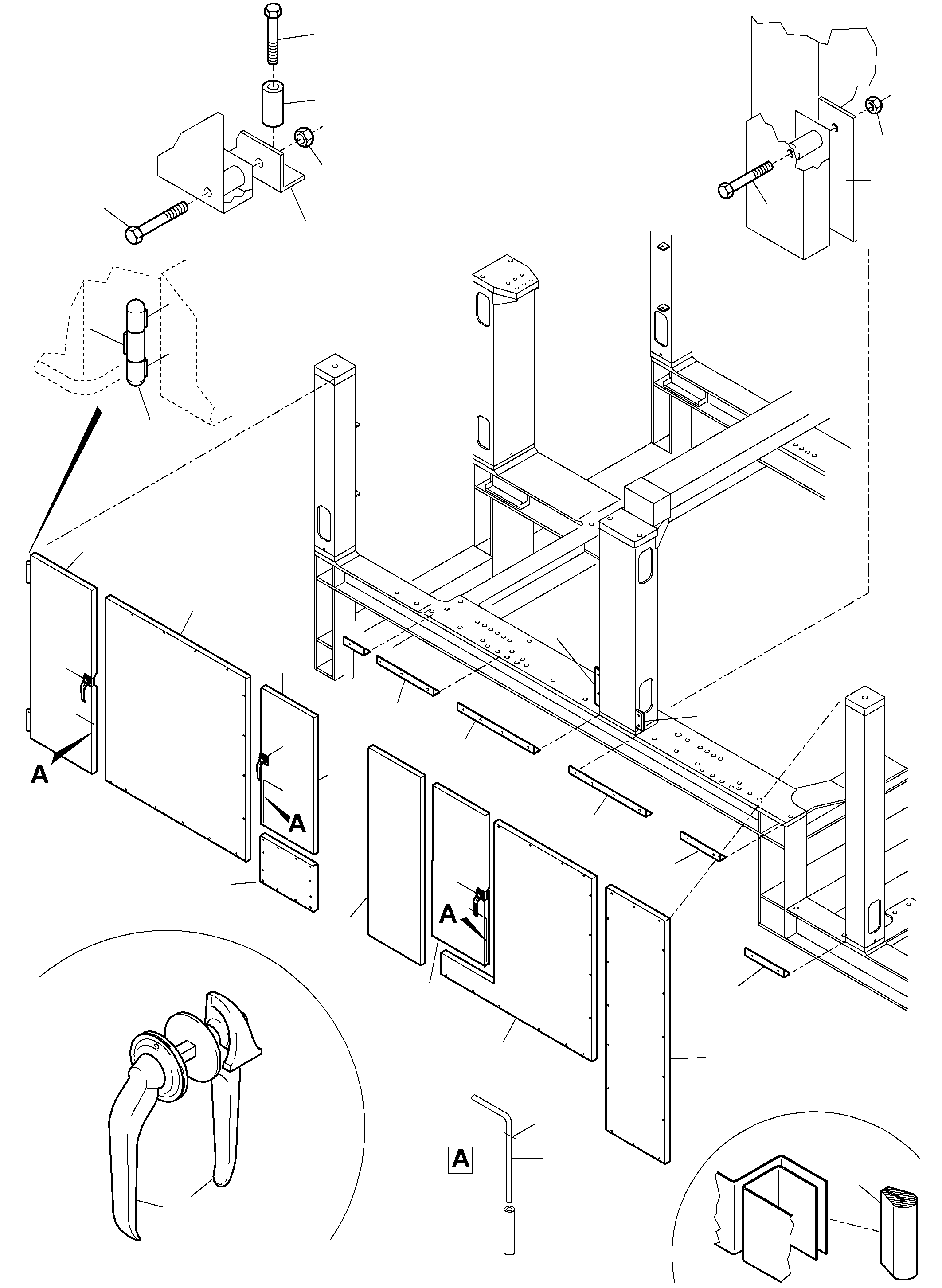 A

A

A

A