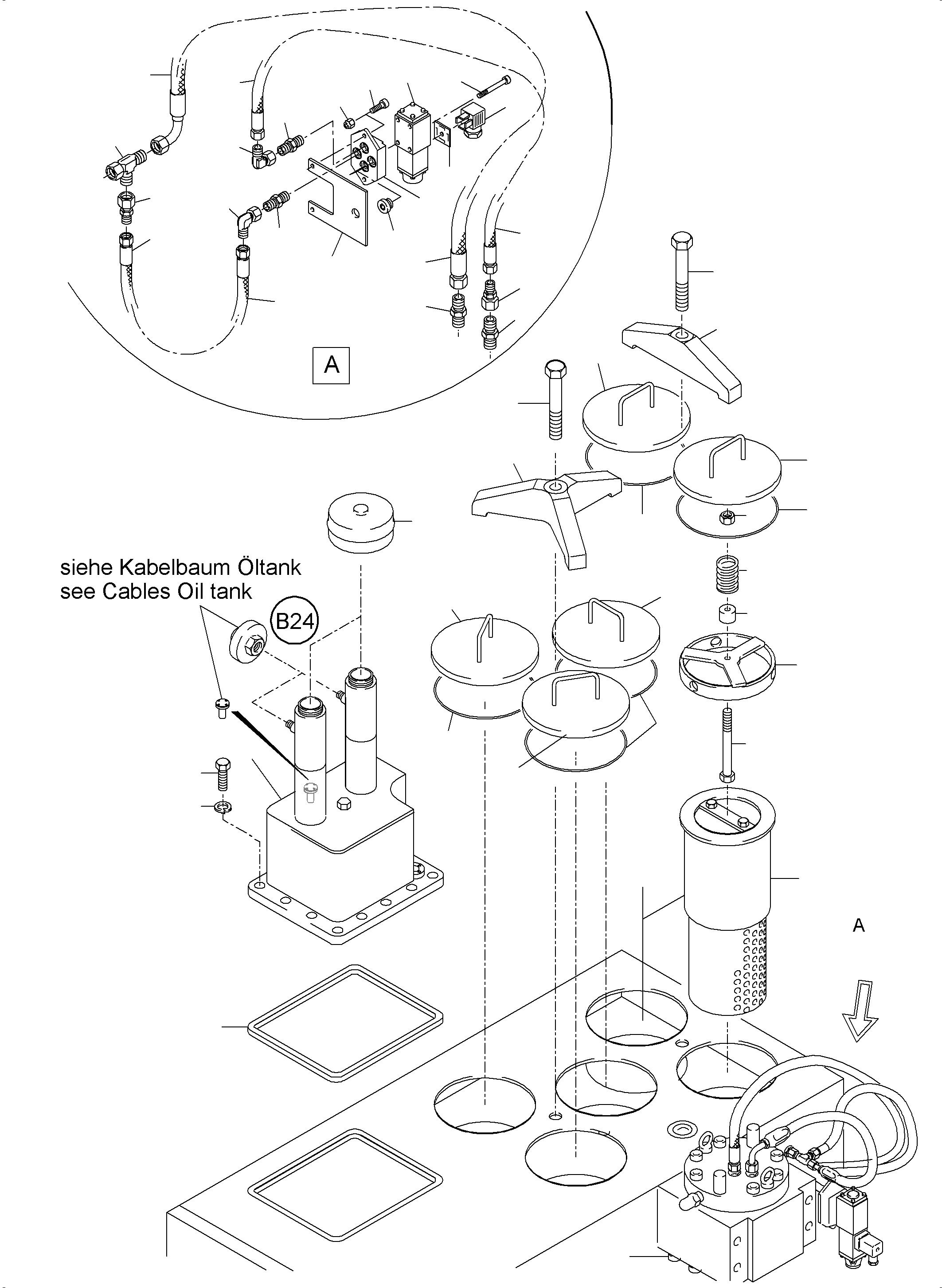 A

siehe Kabelbaum Öltank
see Cables Oil tank

B24

A