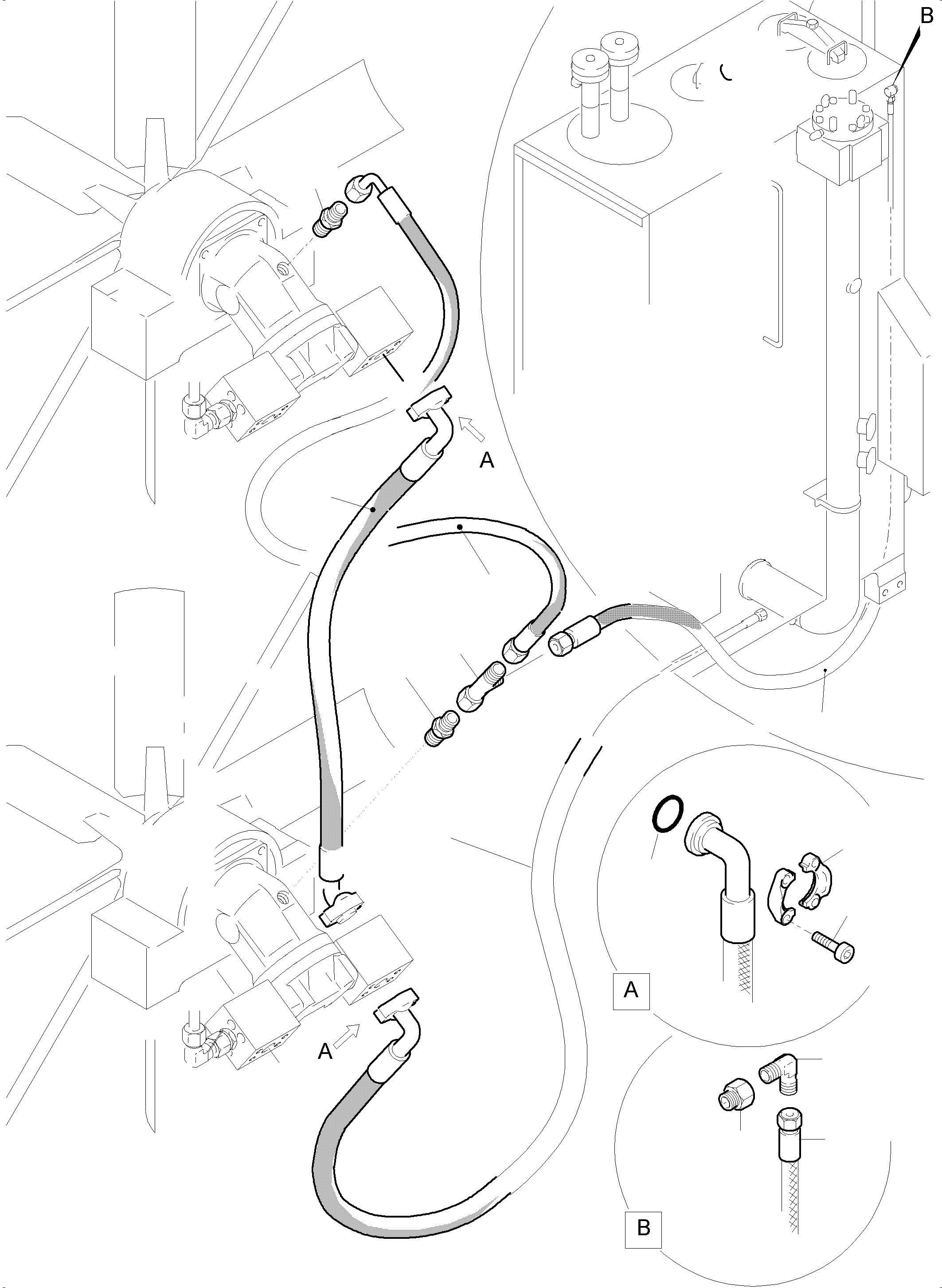 B

A

A

A

B