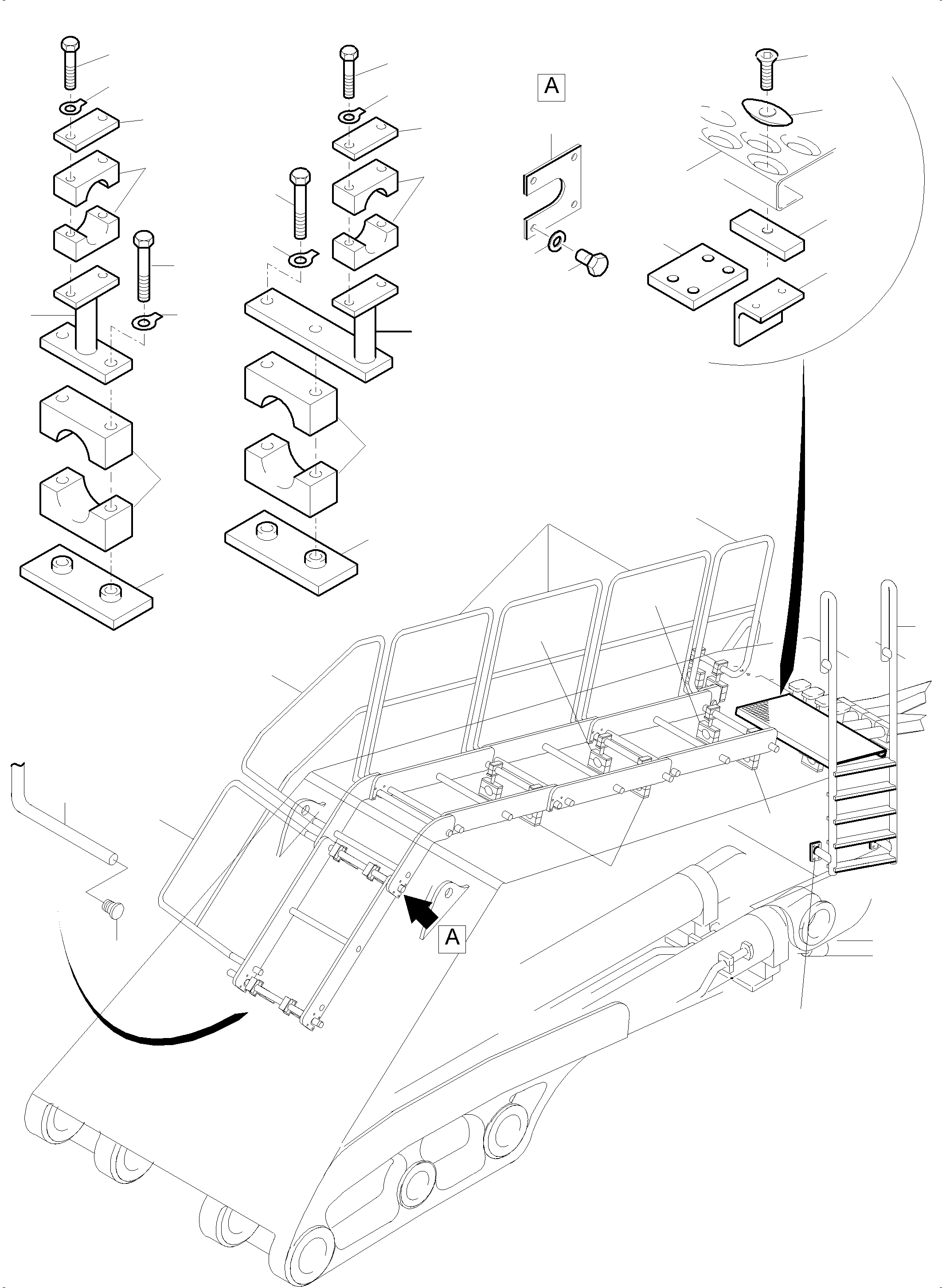 A

A