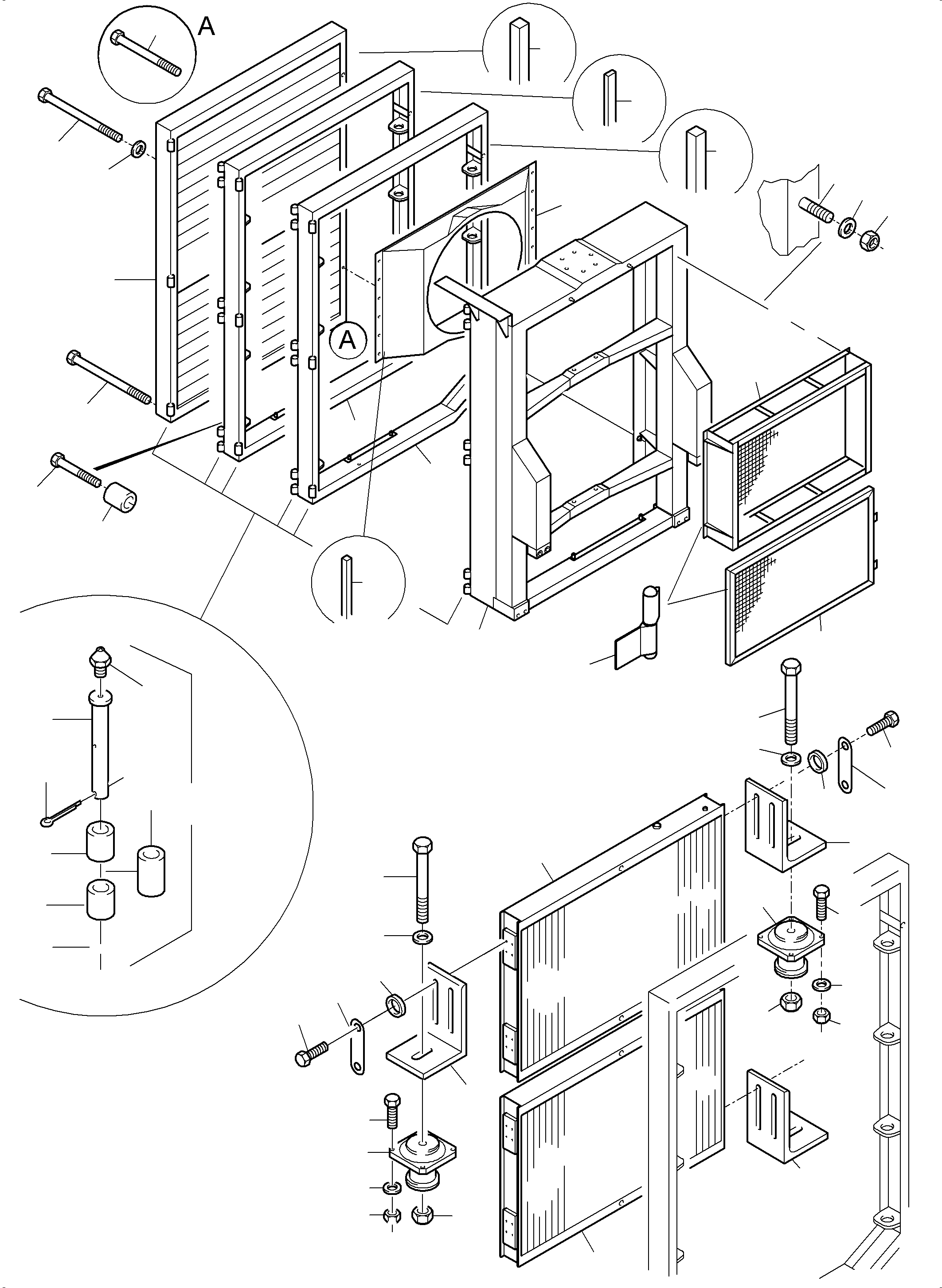 A

A