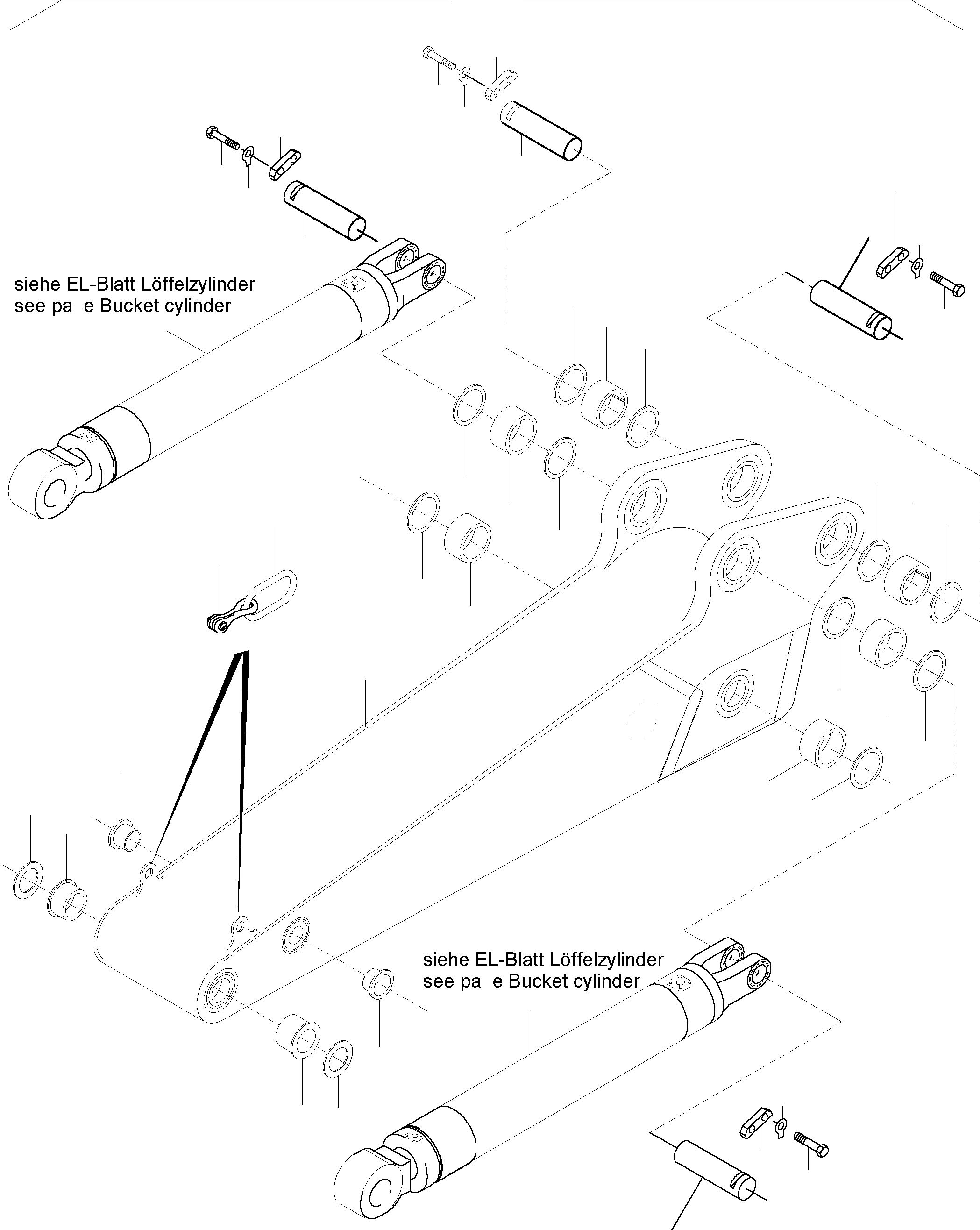 siehe EL-Blatt Löffelzylinder
see pa e Bucket cylinder

siehe EL-Blatt Löffelzylinder
see pa e Bucket cylinder