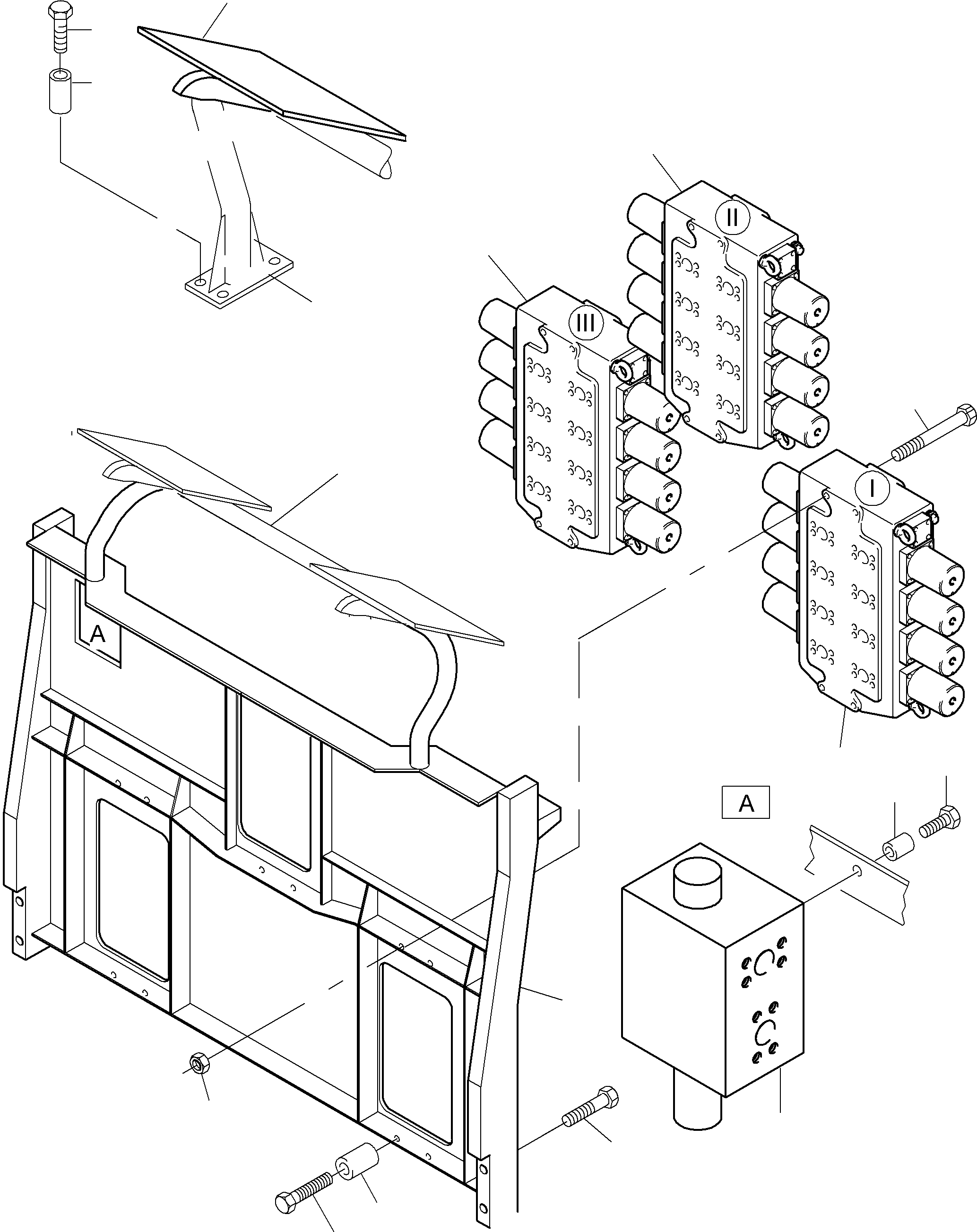 II

III

I

A

A