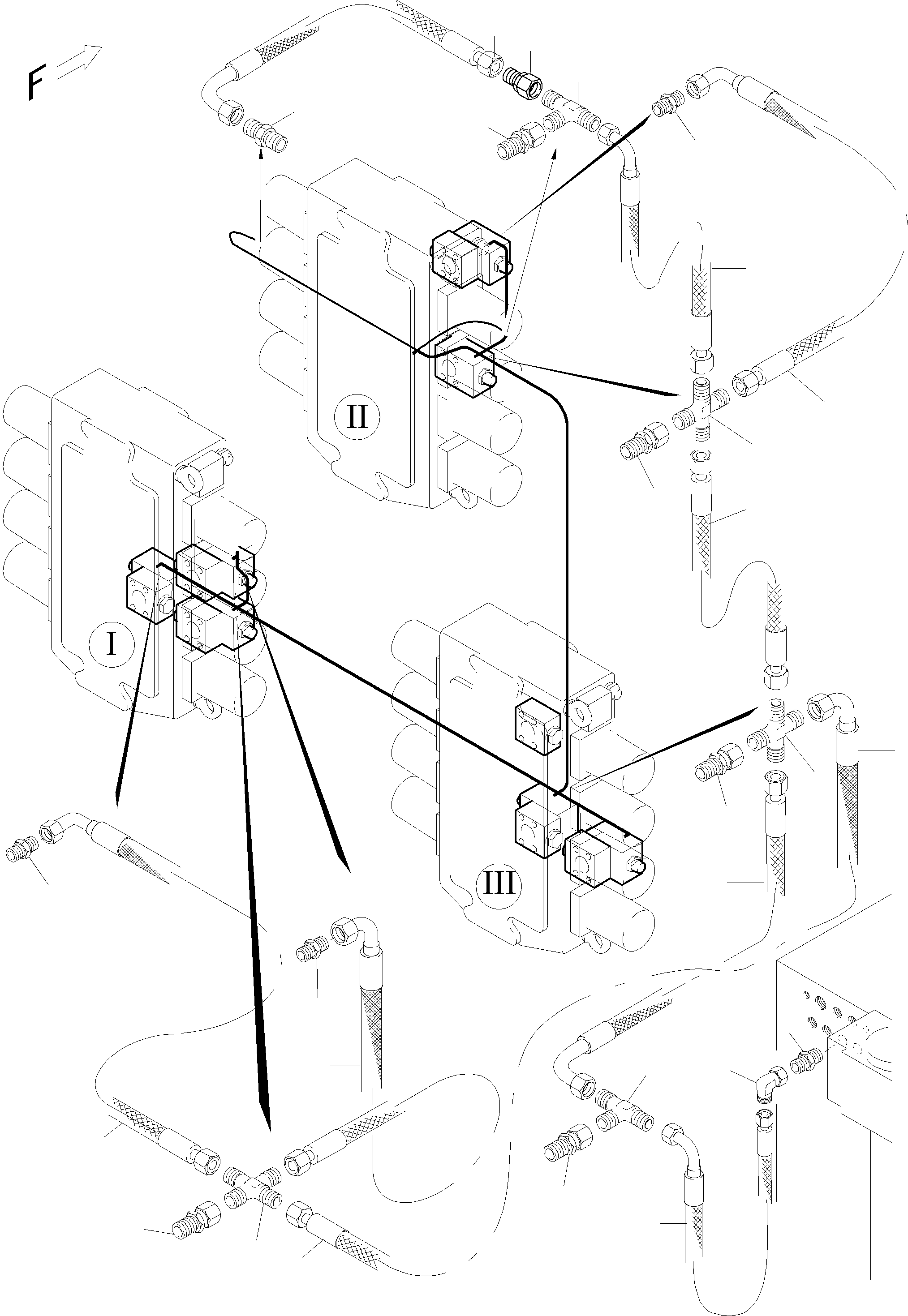 F

II

I

III