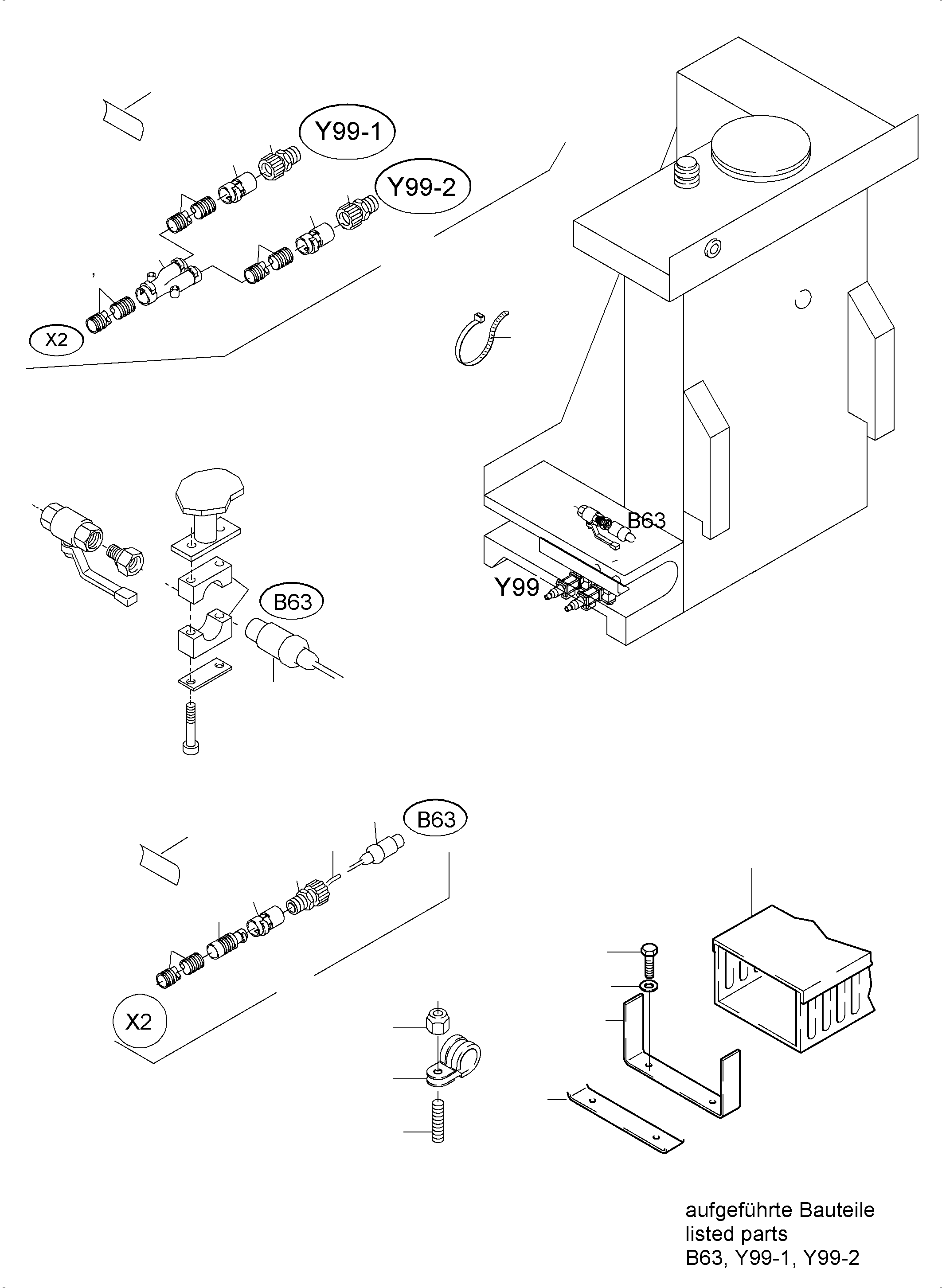 Y99-1

Y99-2

X2

B63

Y99

B63

B63

X2

aufgeführte Bauteile
listed parts
B63, Y99-1, Y99-2