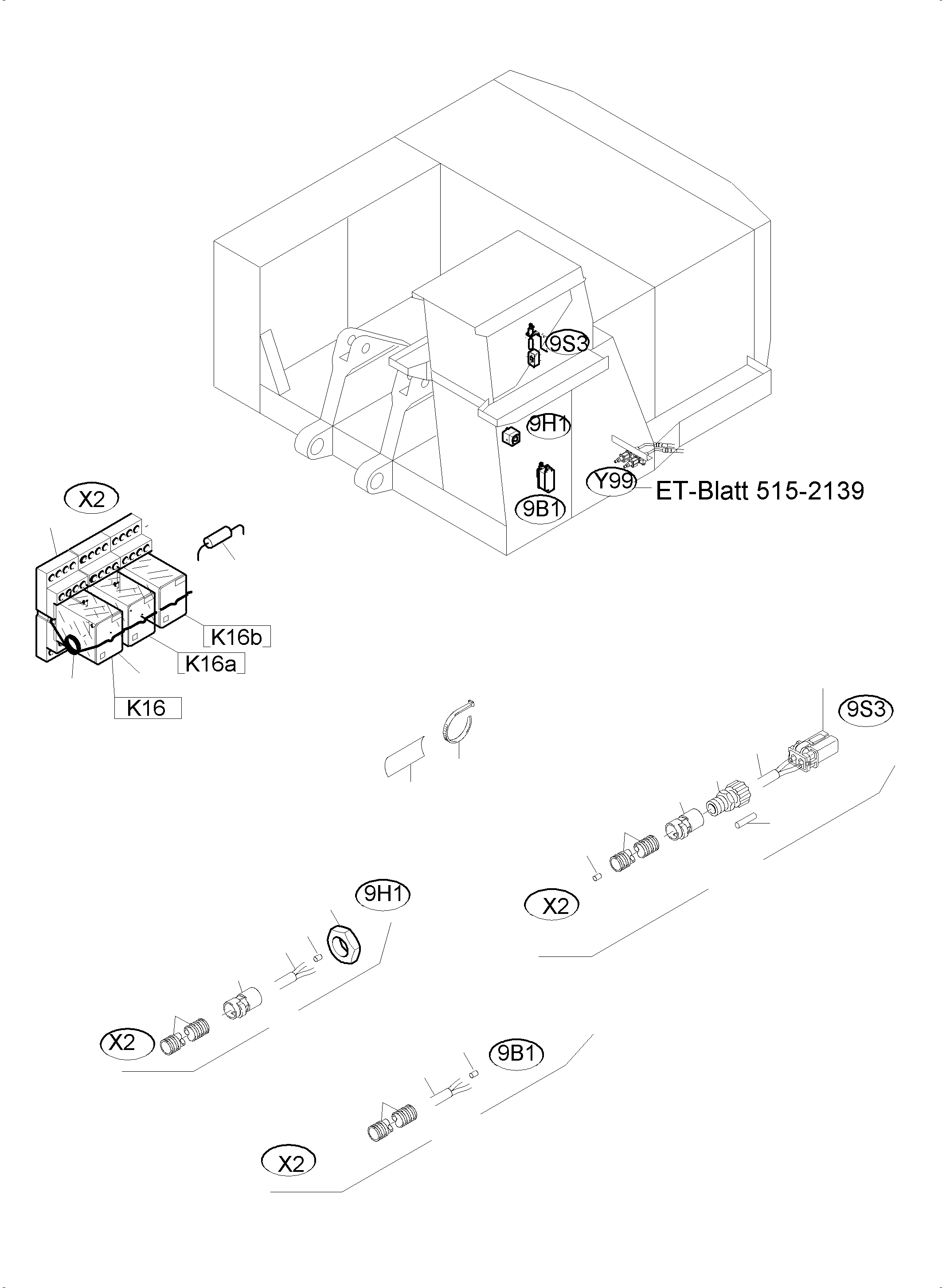 9S3

9H1

Y99

ET-Blatt 515-2139

9B1

X2

K16b

K16a

K16

9S3

X2

9H1

X2

9B1

X2