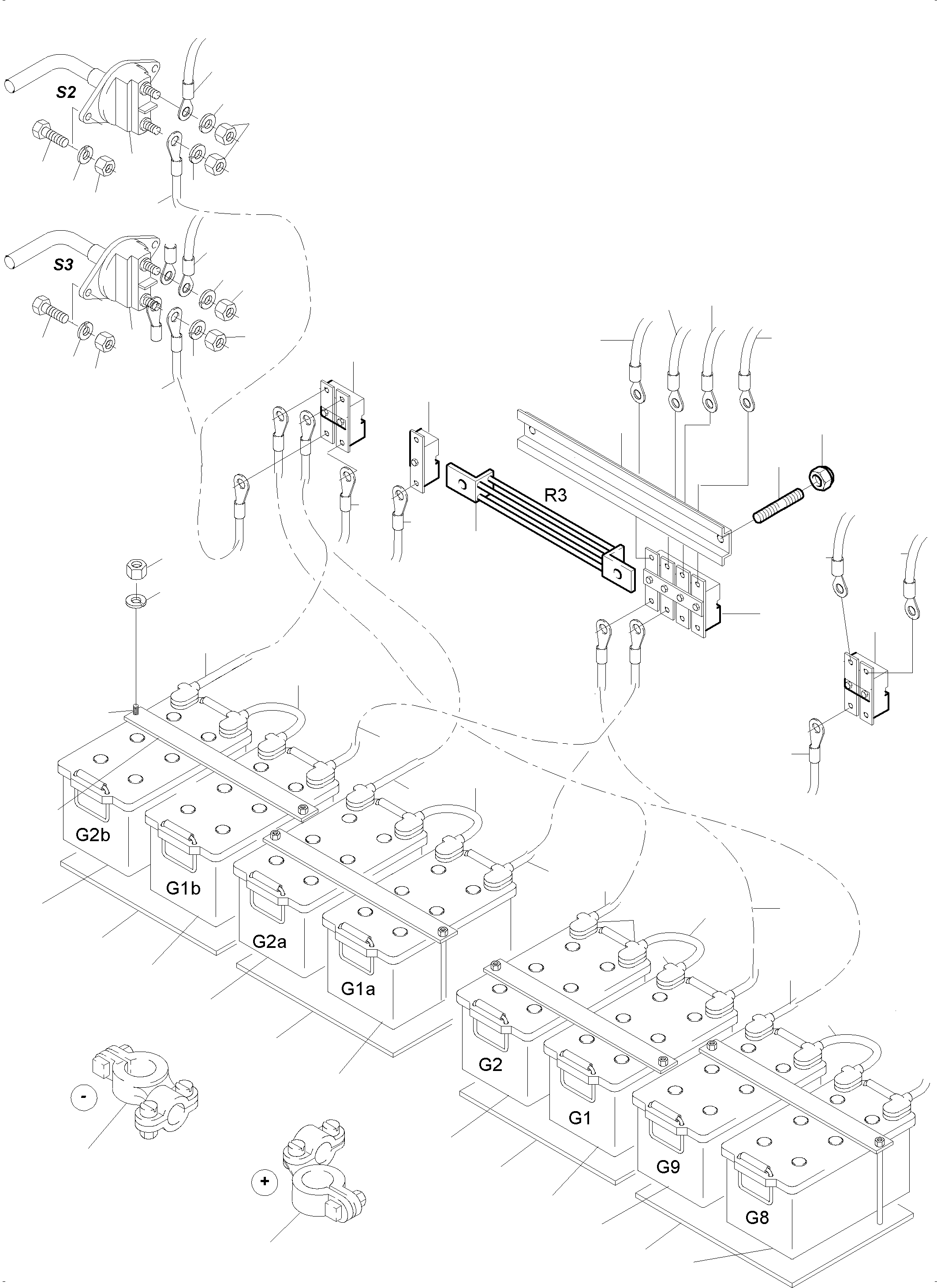 S2
S3
R3
G2b
G1b
G2a
G1a
G2
G1
G9
G8
-
+