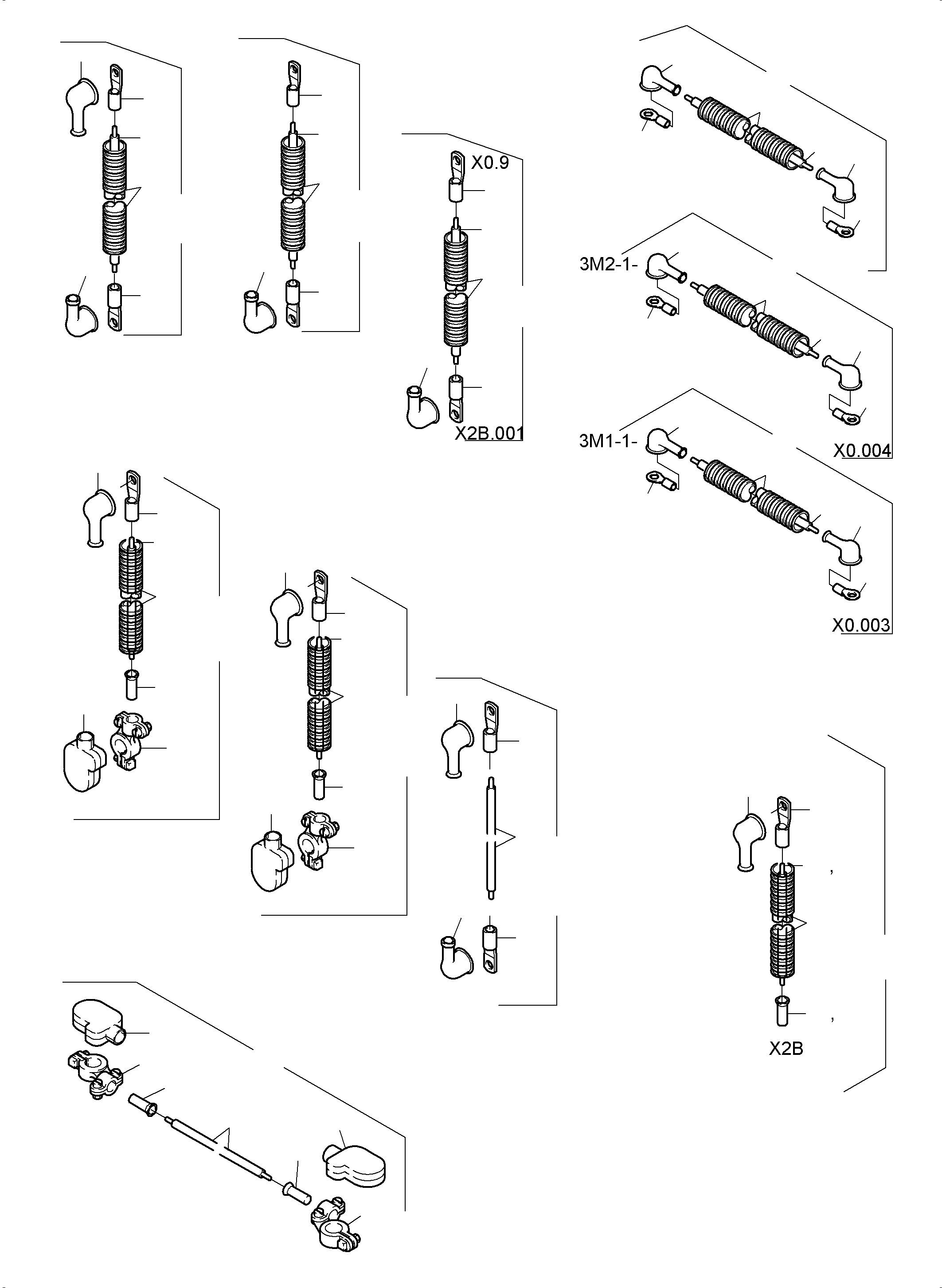 X0.9
X2B.001
3M2-1-
X0.004
3M1-1-
X0.003
,
,
X2B