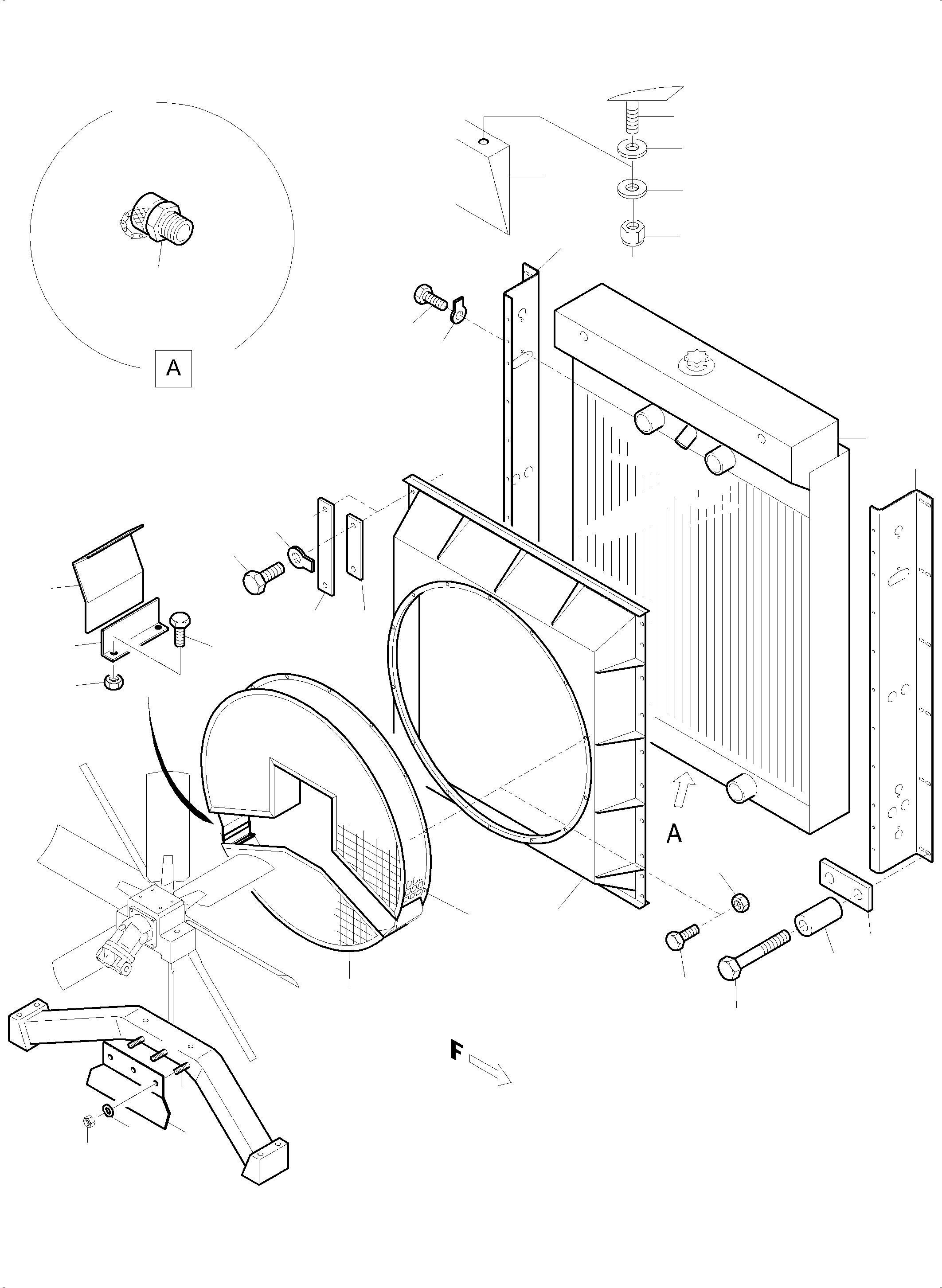 A

A

F