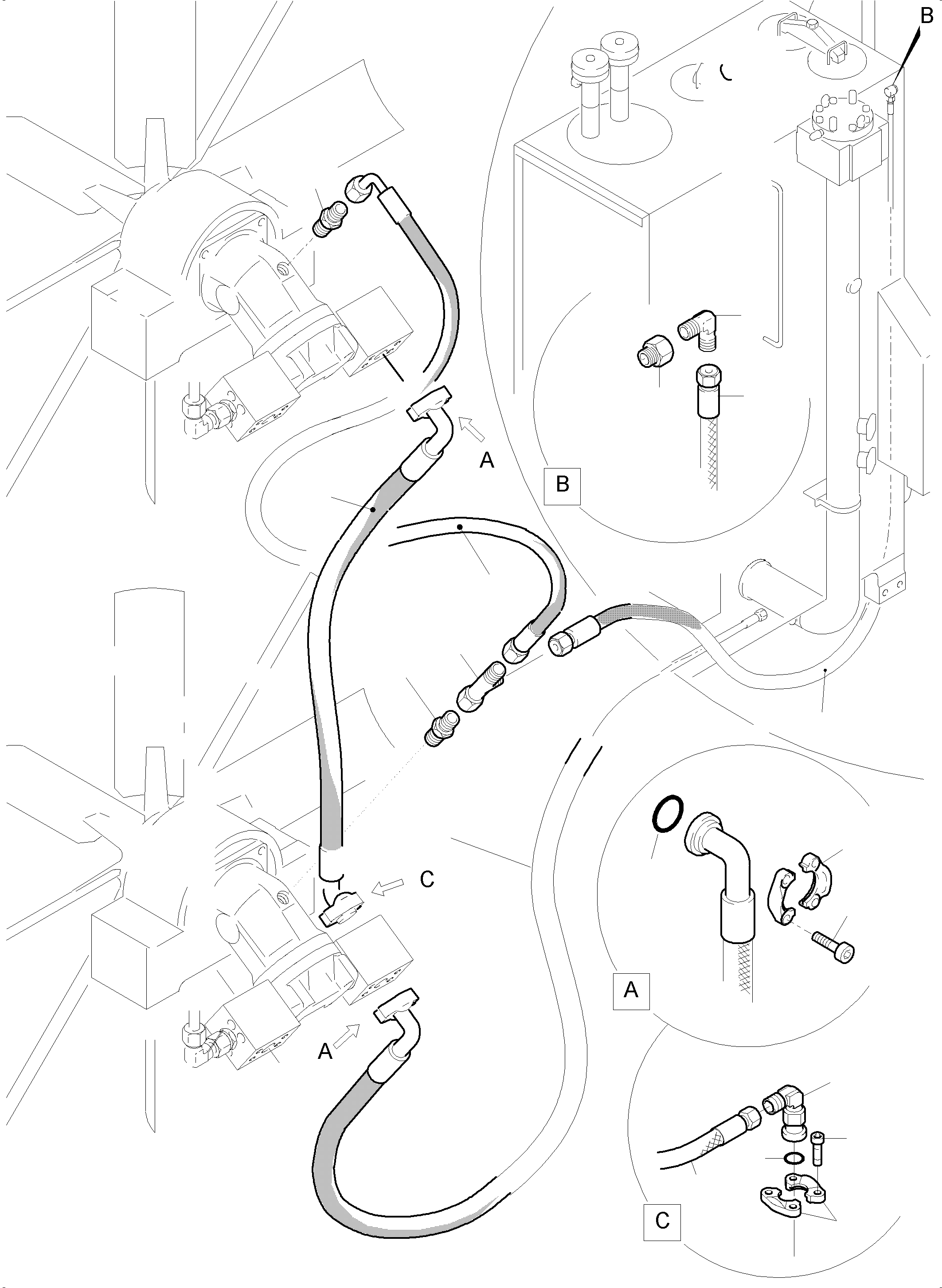 B
A
B
C
A
A
C