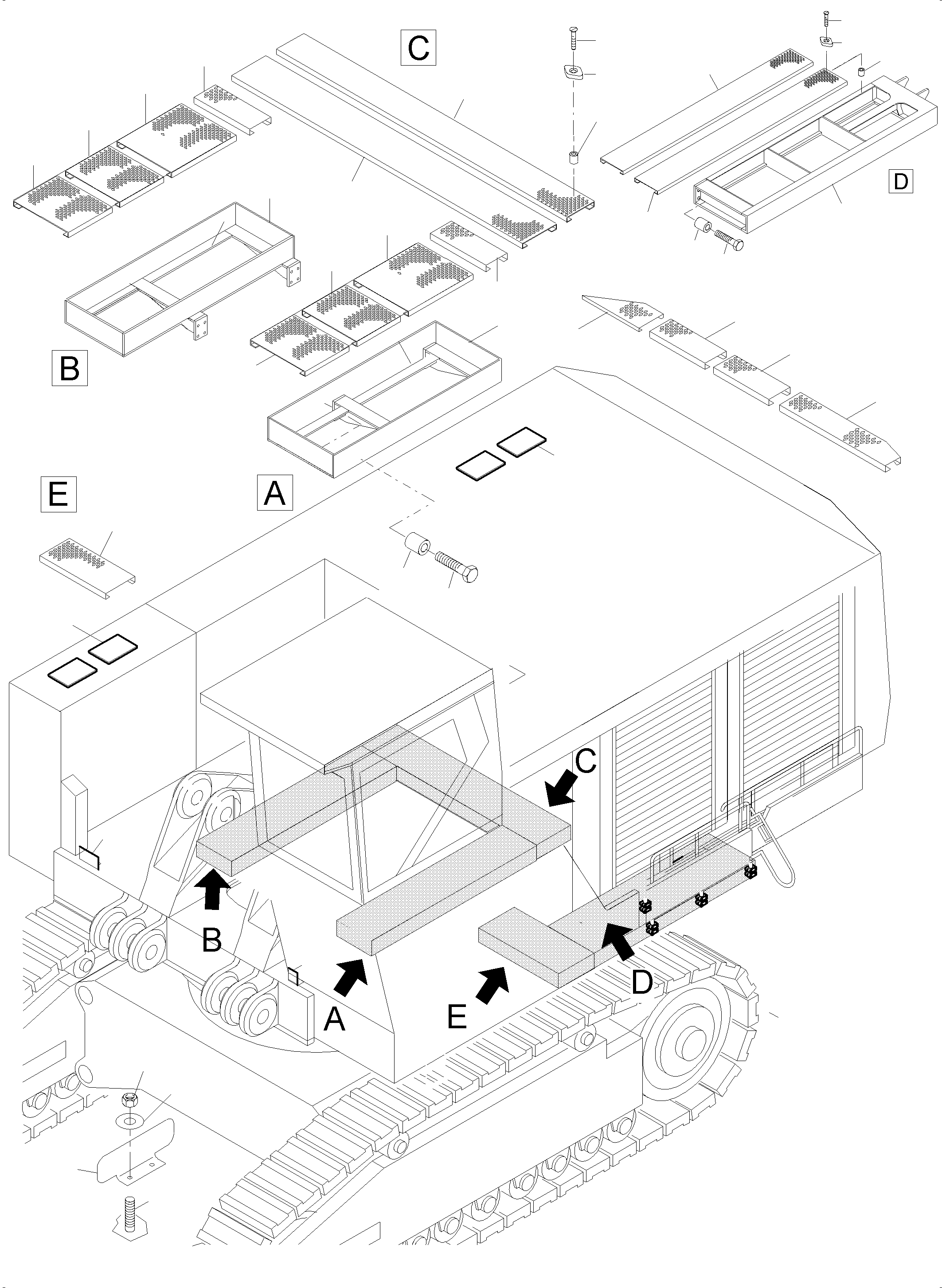 C

D

B

E

A

C

B

A

E

D