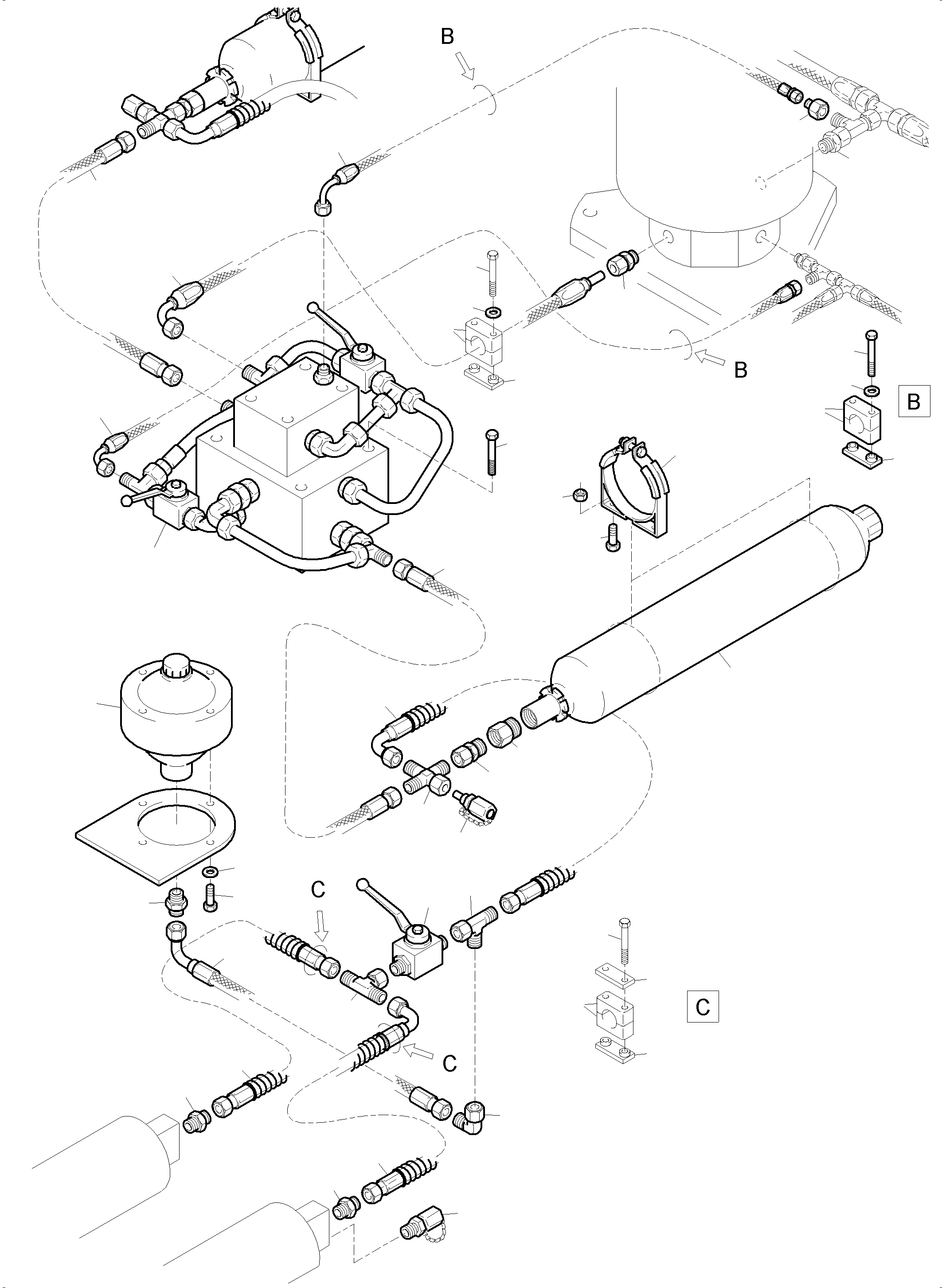 B
B
B
C
C
C