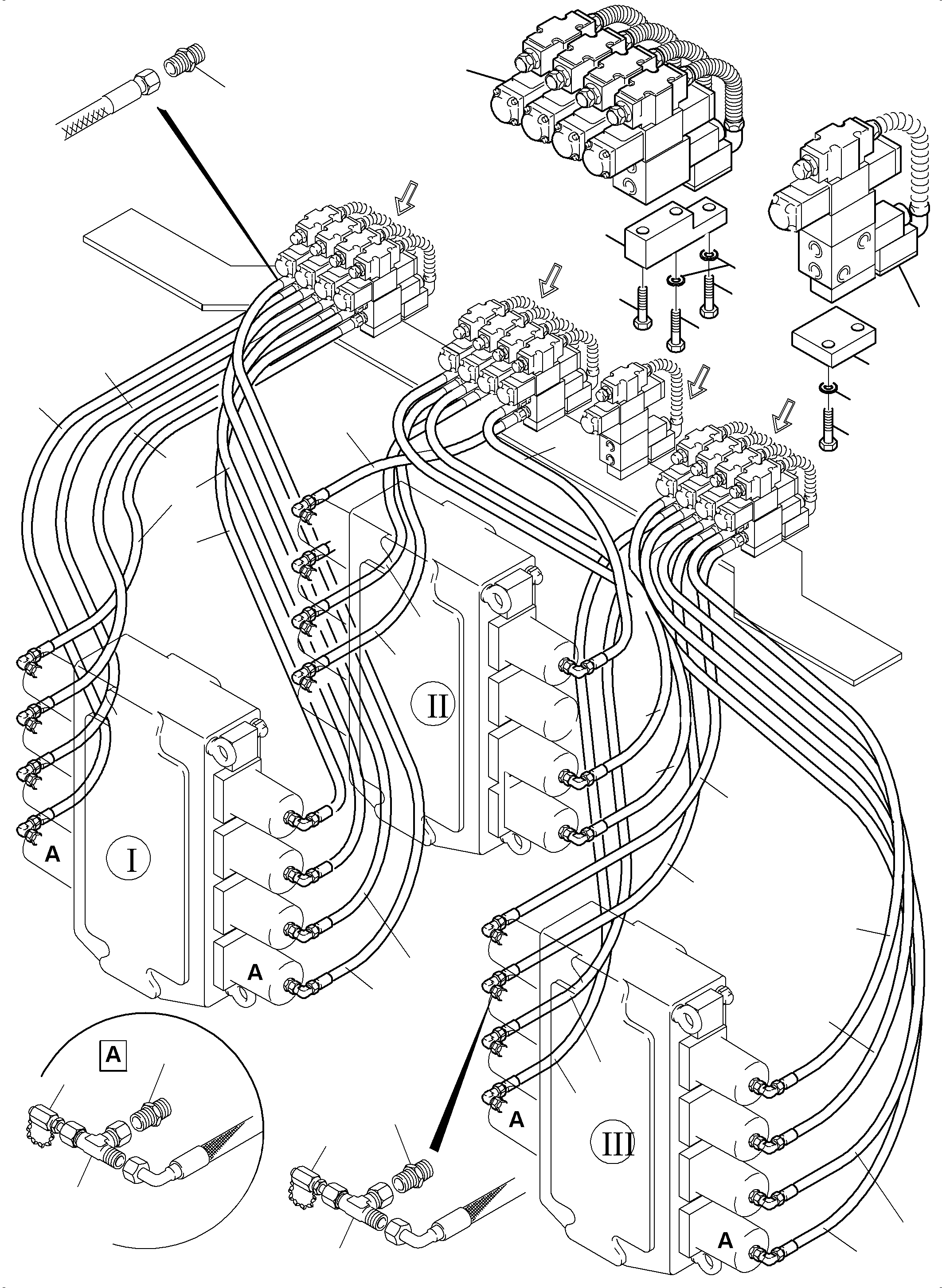 II
A
I
A
A
A
III
A