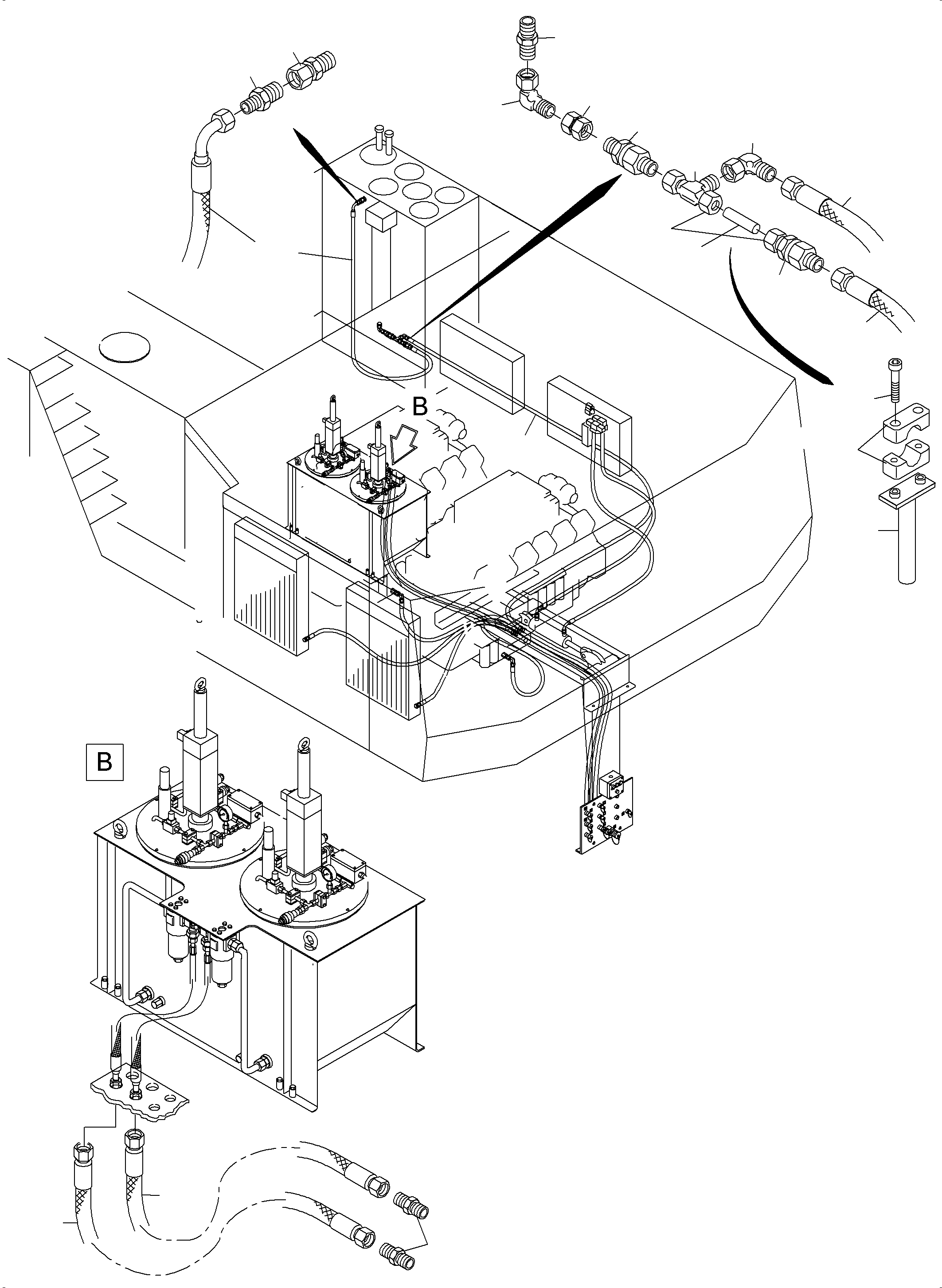 B

B