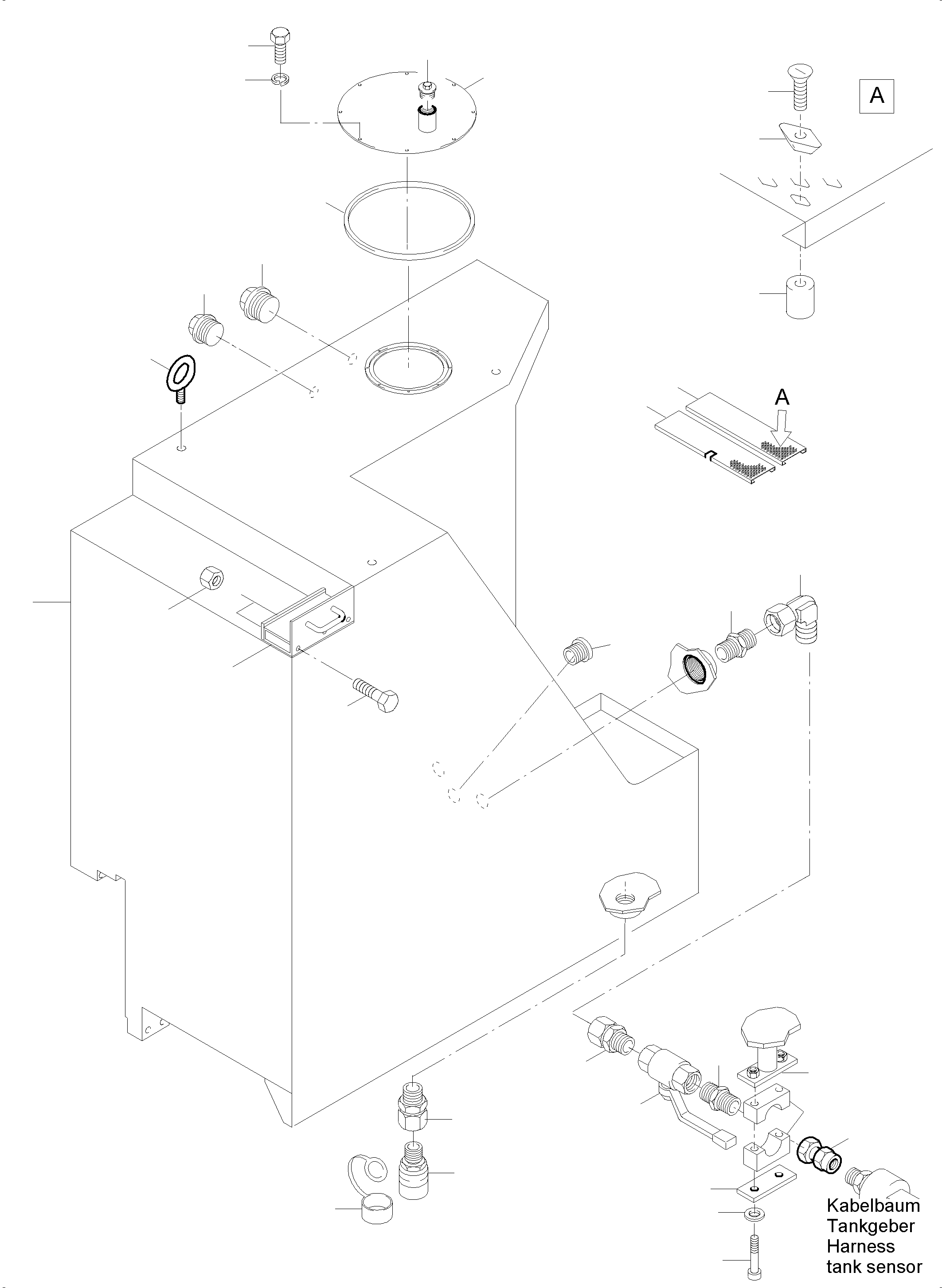 A

A

Kabelbaum
Tankgeber
Harness
tank sensor