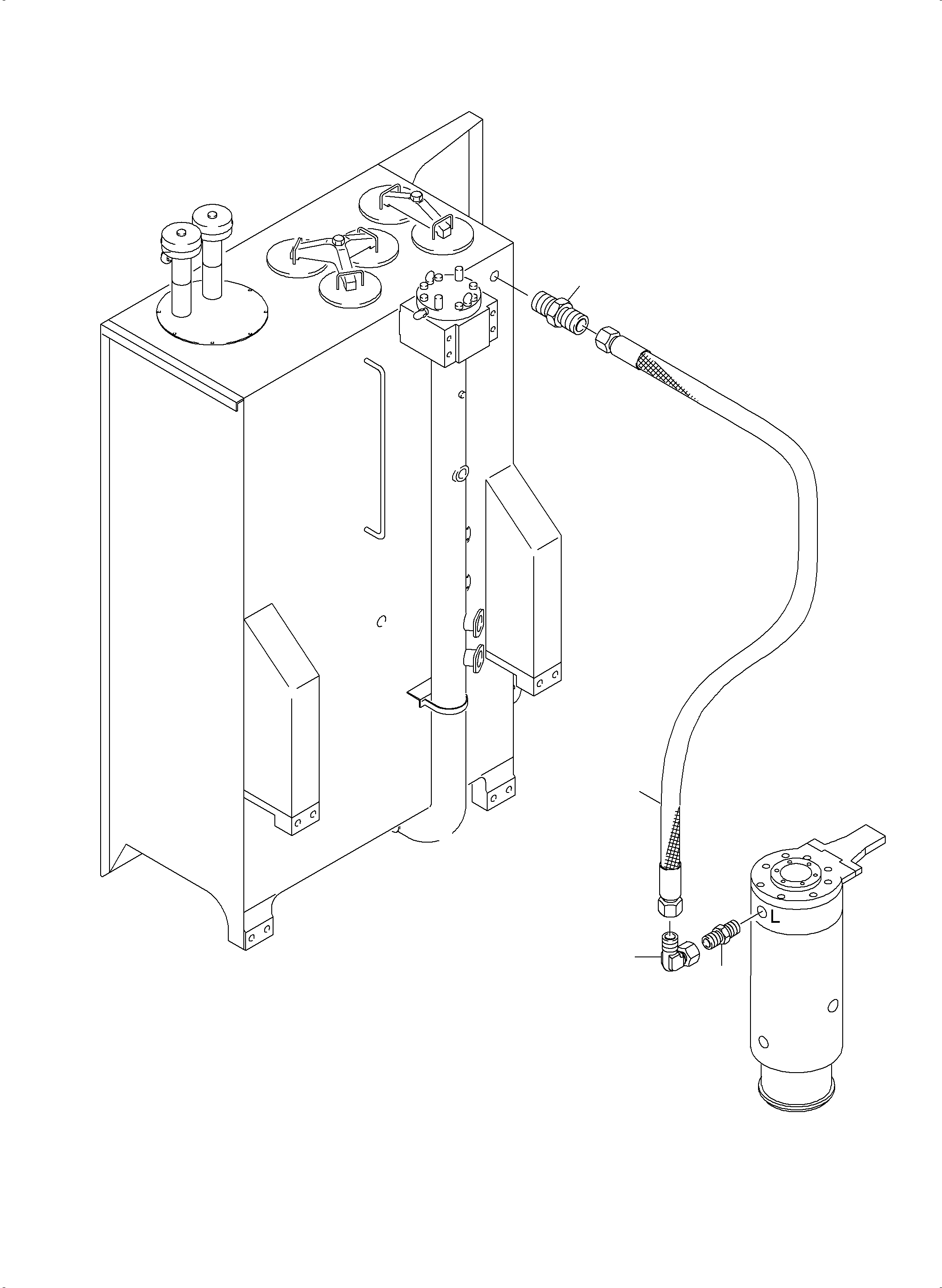 L