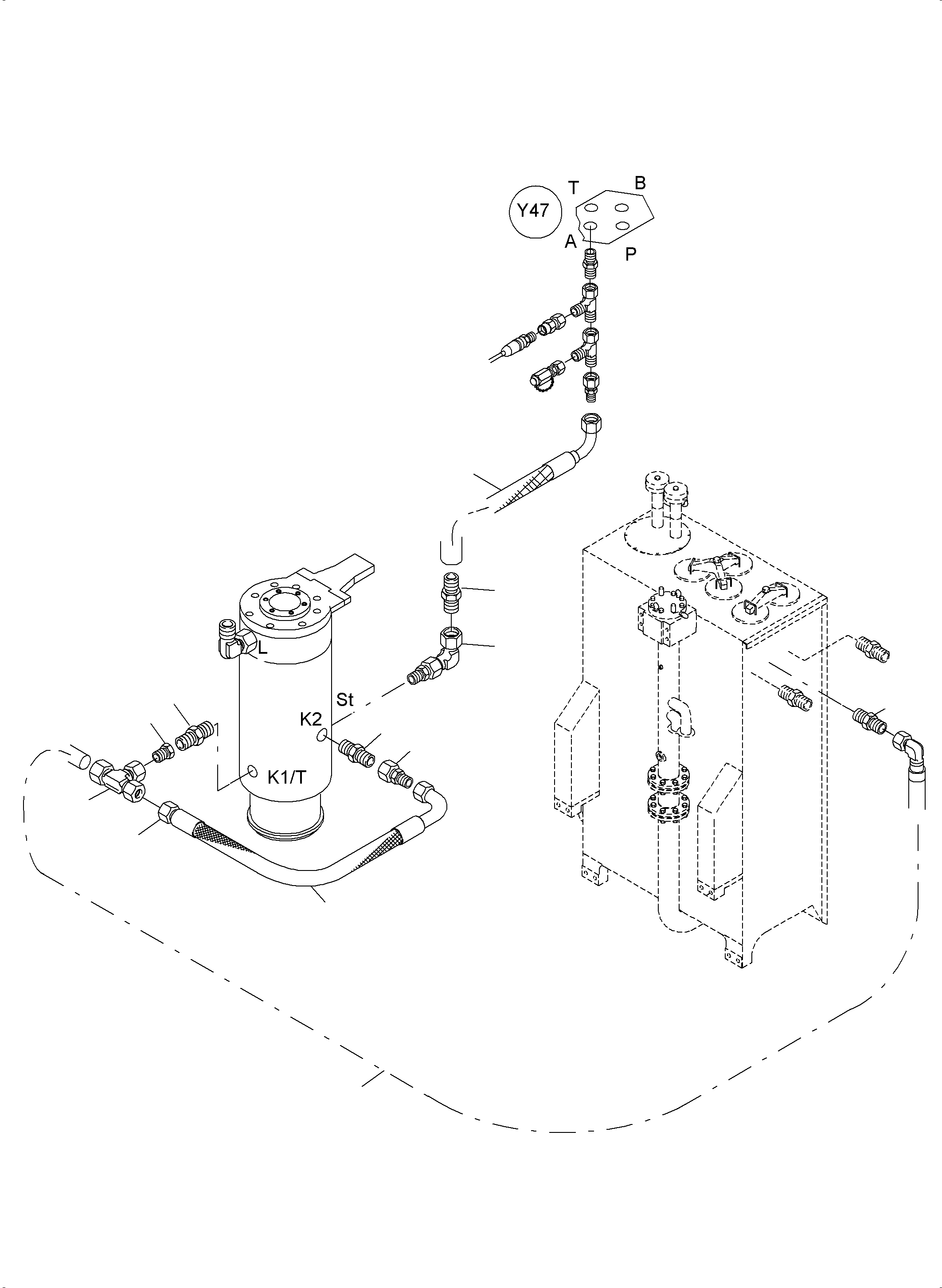 Y47
T
B
A
P
L
St
K2
K1/T